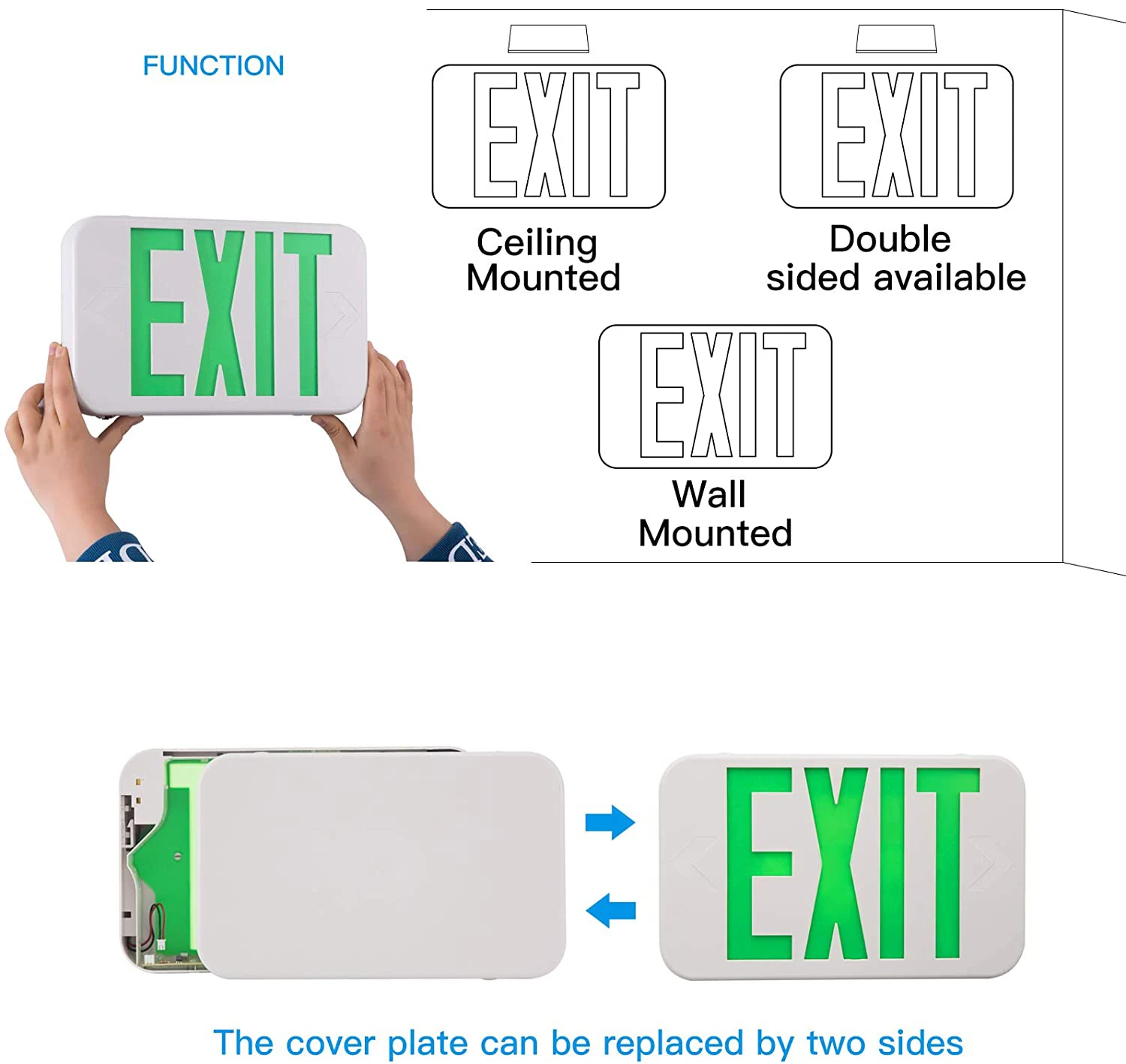 FUNCTION

EXIT

EXIT

Ceiling Mounted

EXIT

Double sided available

EXIT

Wall Mounted

EXIT

The cover plate can be replaced by two sides