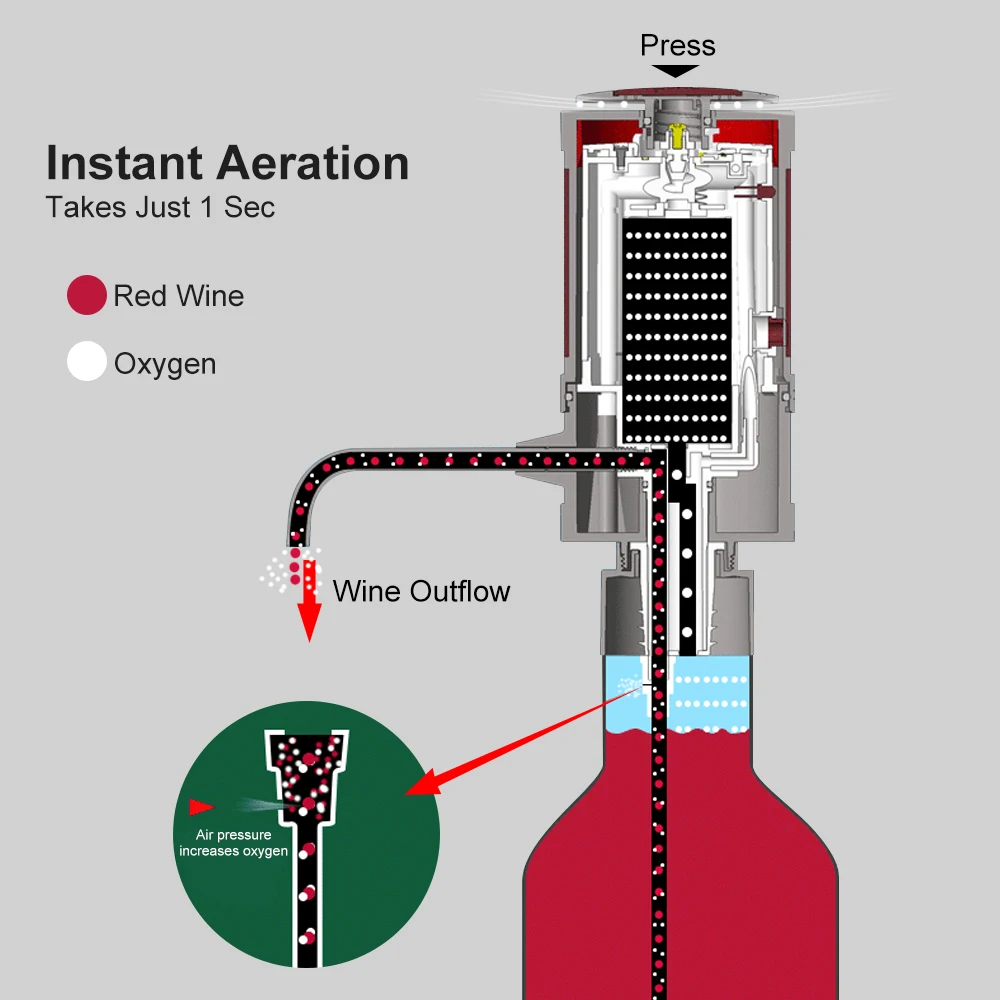 Press

Instant Aeration
Takes Just 1 Sec

Red Wine

Oxygen

Wine Outflow

Air pressure increases oxygen