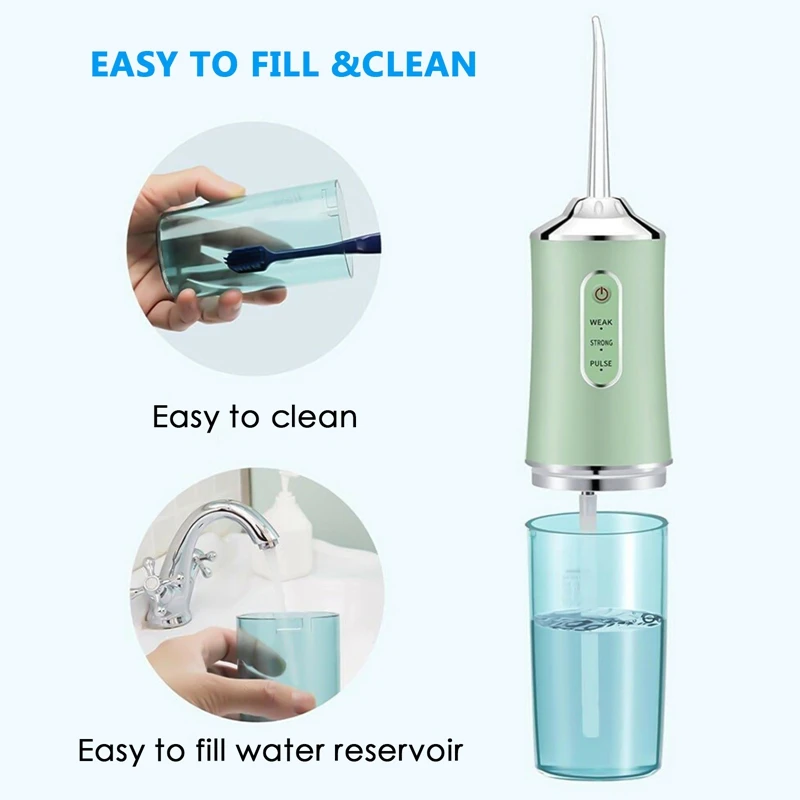 EASY TO FILL &CLEAN

Easy to clean

Easy to fill water reservoir

WEAK

STRONG

PULSE