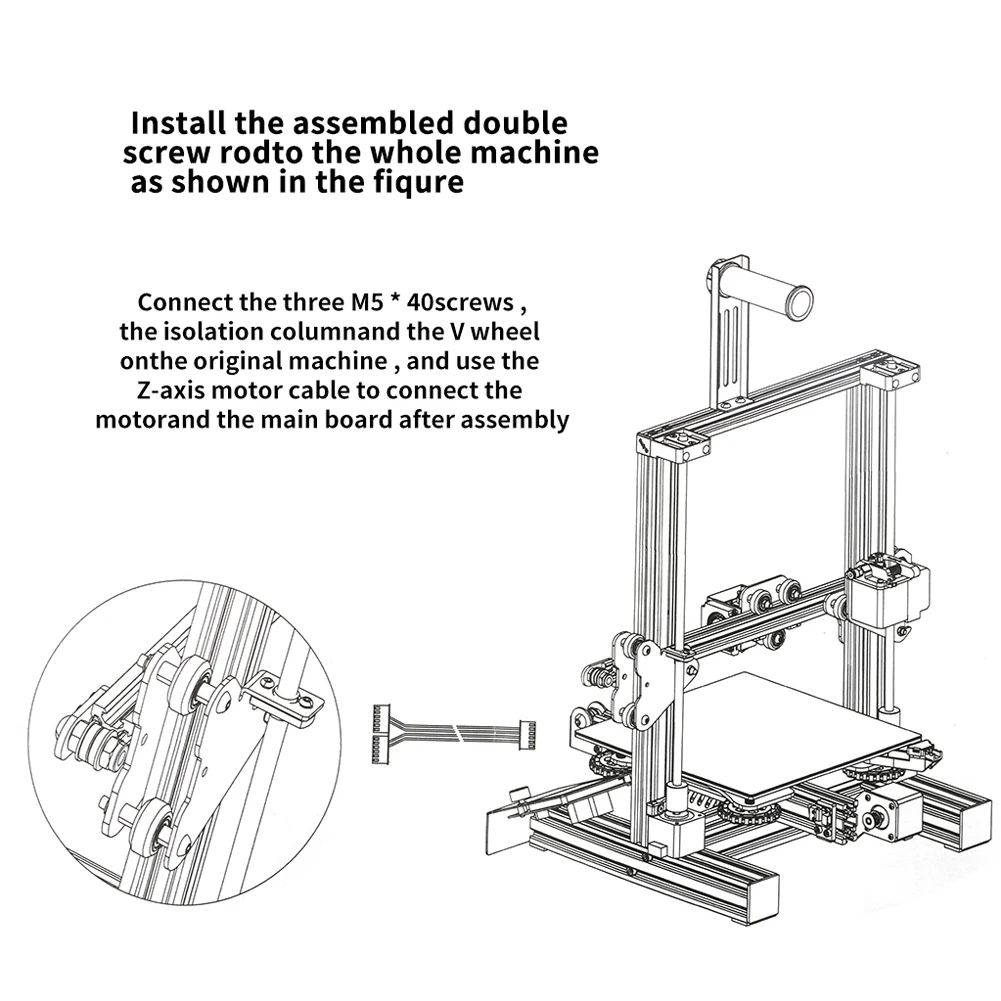 Install the assembled double screw rodto the whole machine as shown in the fiqure

Connect the three M5 * 40screws , the isolation columnand the V wheel onthe original machine , and use the Z-axis motor cable to connect the motorand the main board after assembly