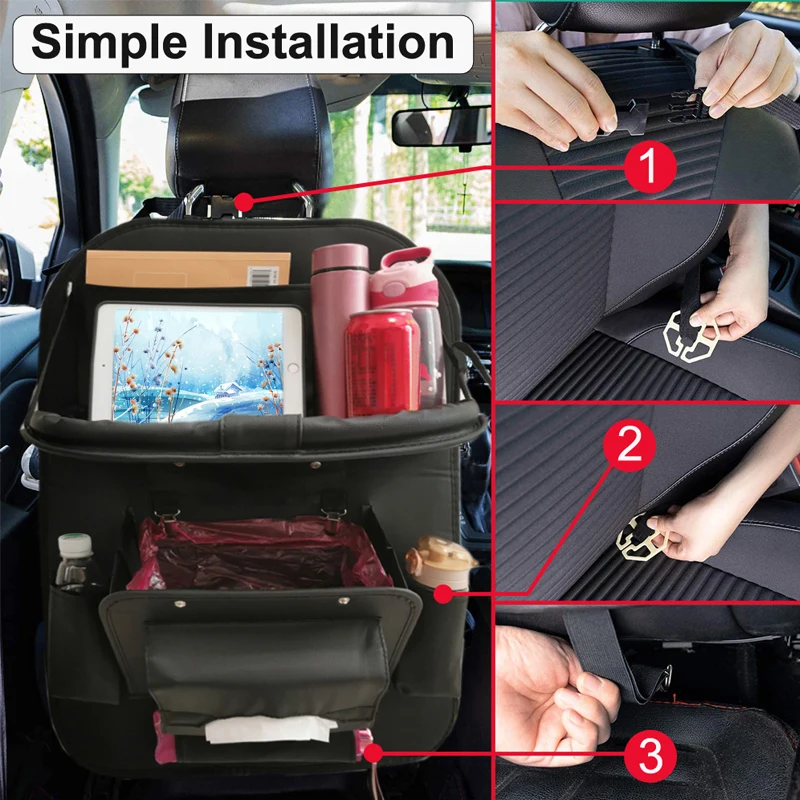 Simple Installation

1

2

3