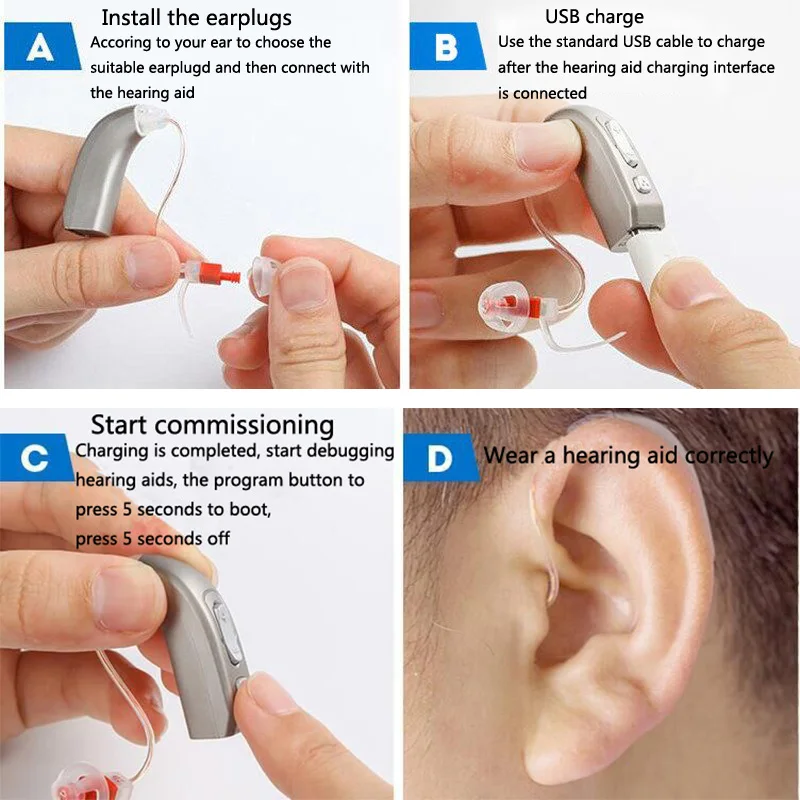 A

Install the earplugs

Accoring to your ear to choose the suitable earplugd and then connect with the hearing aid

B

USB charge

Use the standard USB cable to charge after the hearing aid charging interface is connected

C

Start commissioning

Charging is completed, start debugging hearing aids, the program button to press 5 seconds to boot, press 5 seconds off

D

Wear a hearing aid correctly