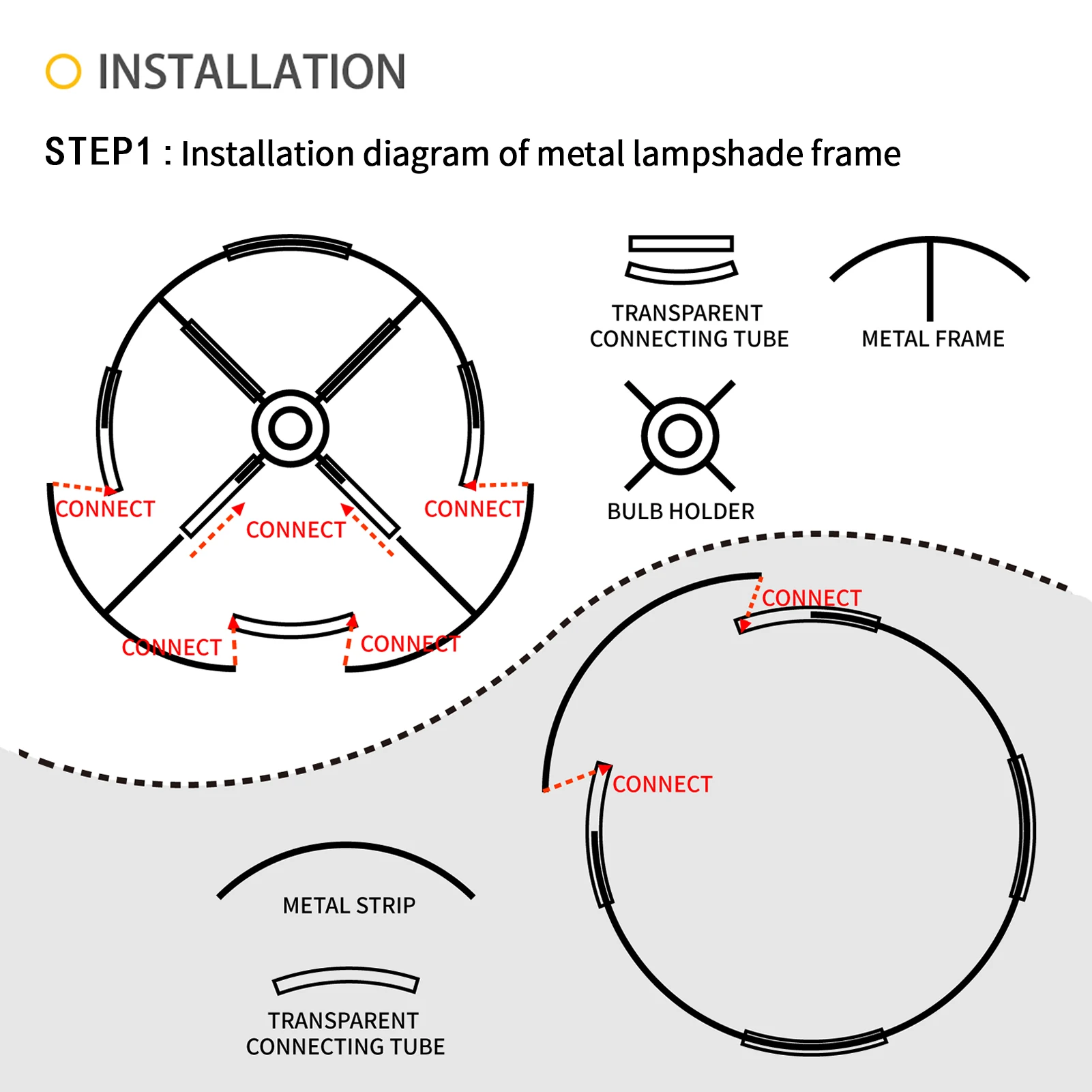 INSTALLATION

STEP1 : Installation diagram of metal lampshade frame

CONNECT
CONNECT
CONNECT
CONNECT
CONNECT

TRANSPARENT CONNECTING TUBE

METAL FRAME

BULB HOLDER

CONNECT

CONNECT

METAL STRIP

TRANSPARENT CONNECTING TUBE