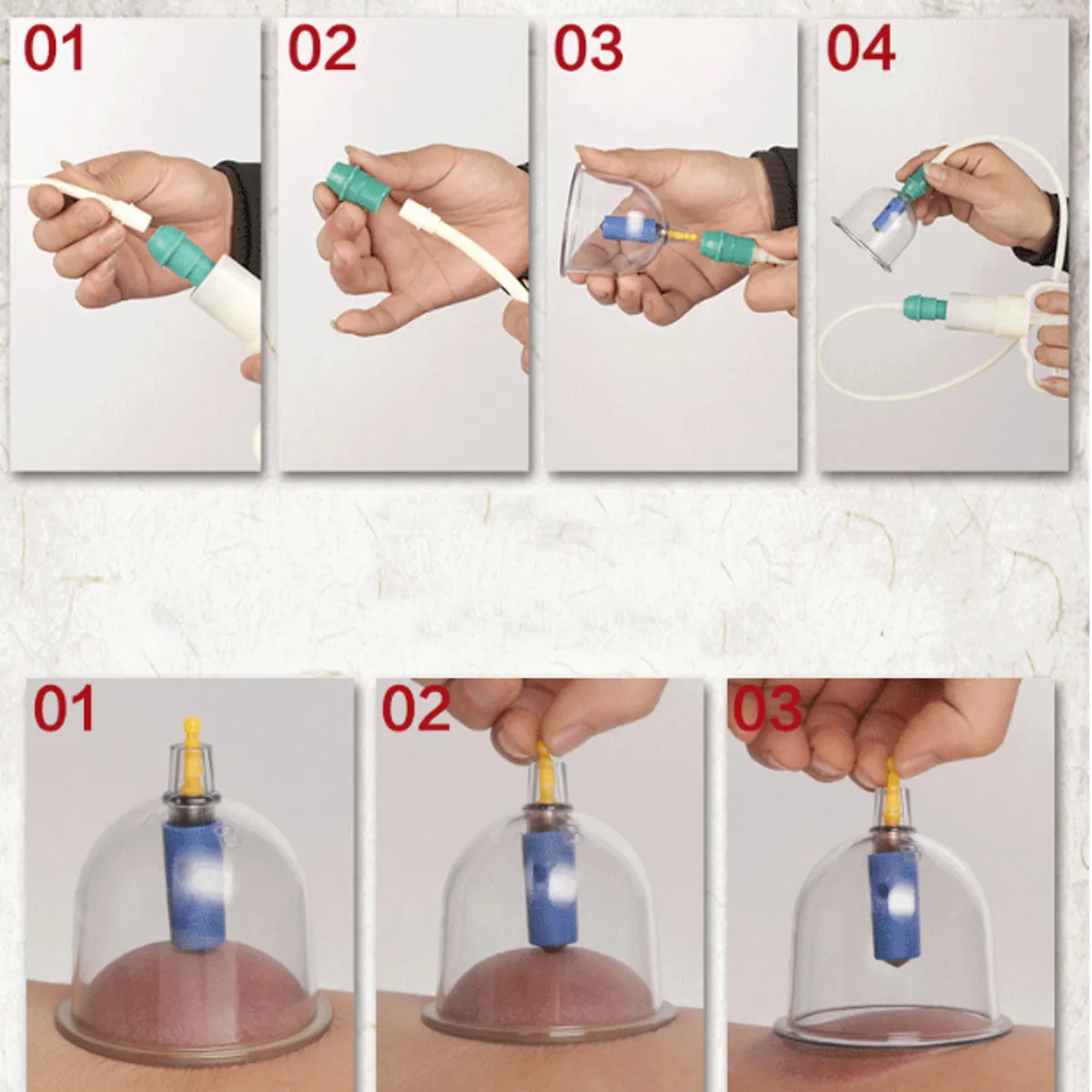 01

02

03

04

01

02

03