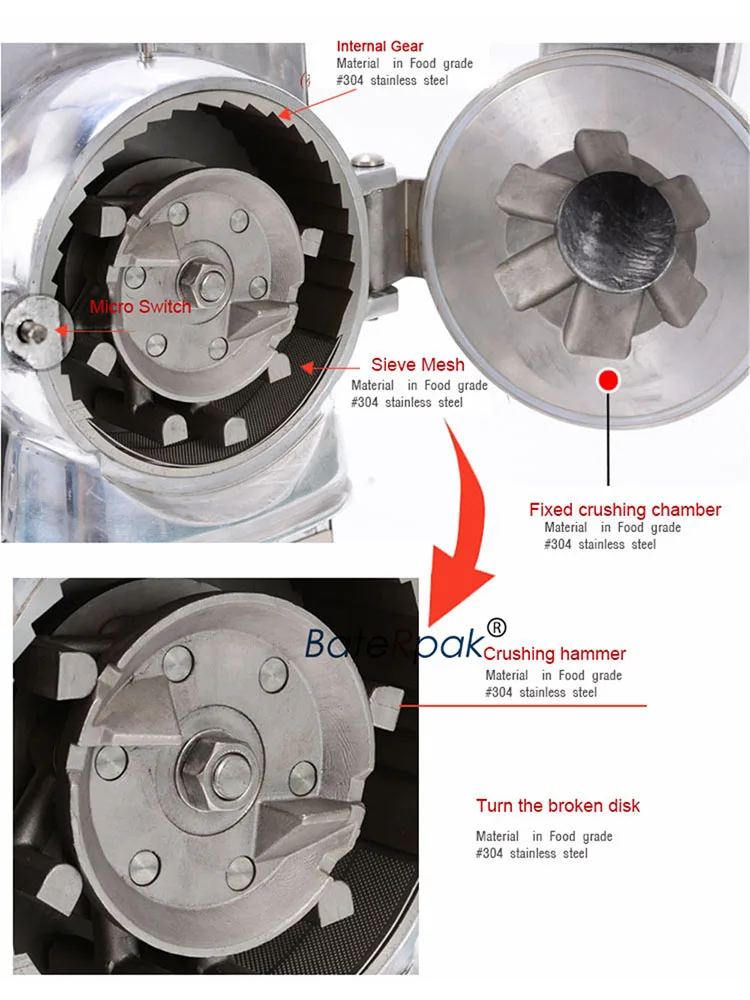 Internal Gear
Material in Food grade
#304 stainless steel

Micro Switch

Sieve Mesh
Material in Food grade
#304 stainless steel

Fixed crushing chamber
Material in Food grade
#304 stainless steel

BateRpak®

Crushing hammer
Material in Food grade
#304 stainless steel

Turn the broken disk
Material in Food grade
#304 stainless steel