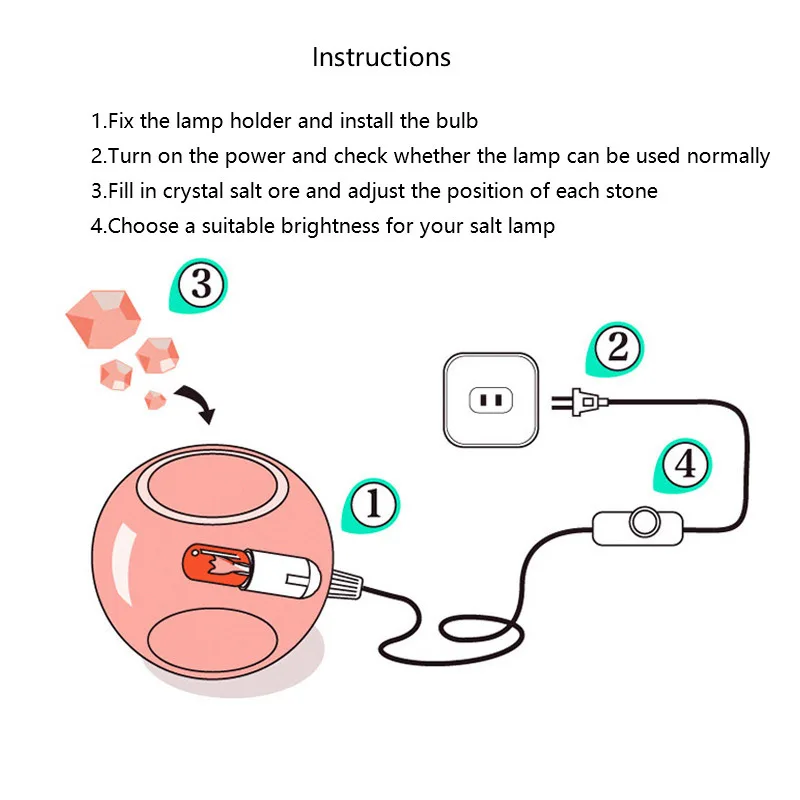 Instructions

1.Fix the lamp holder and install the bulb
2.Turn on the power and check whether the lamp can be used normally
3.Fill in crystal salt ore and adjust the position of each stone
4.Choose a suitable brightness for your salt lamp

3

2

4

1