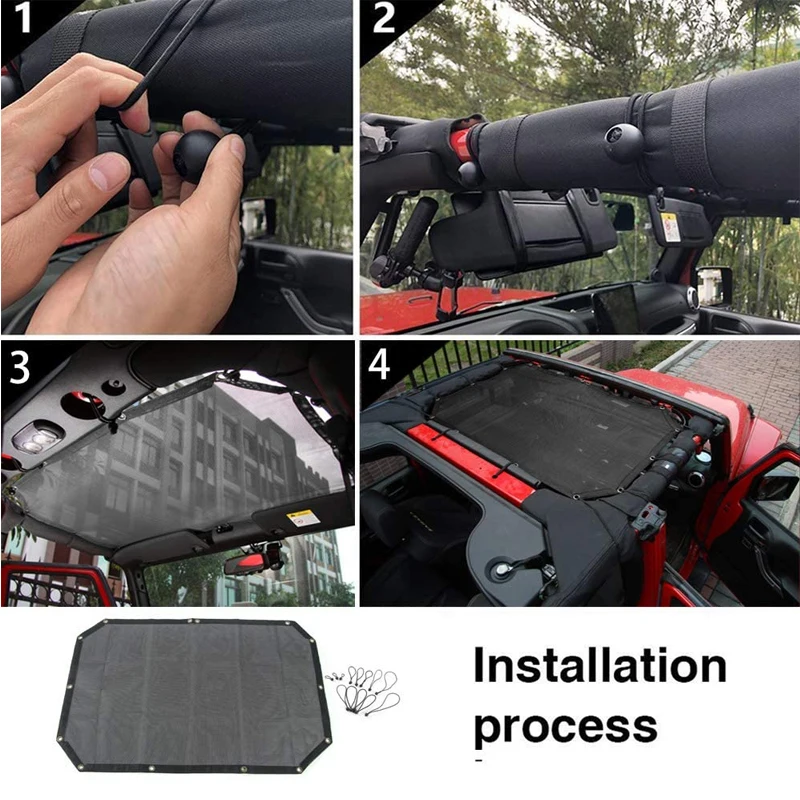 1

2

3

4

Installation process