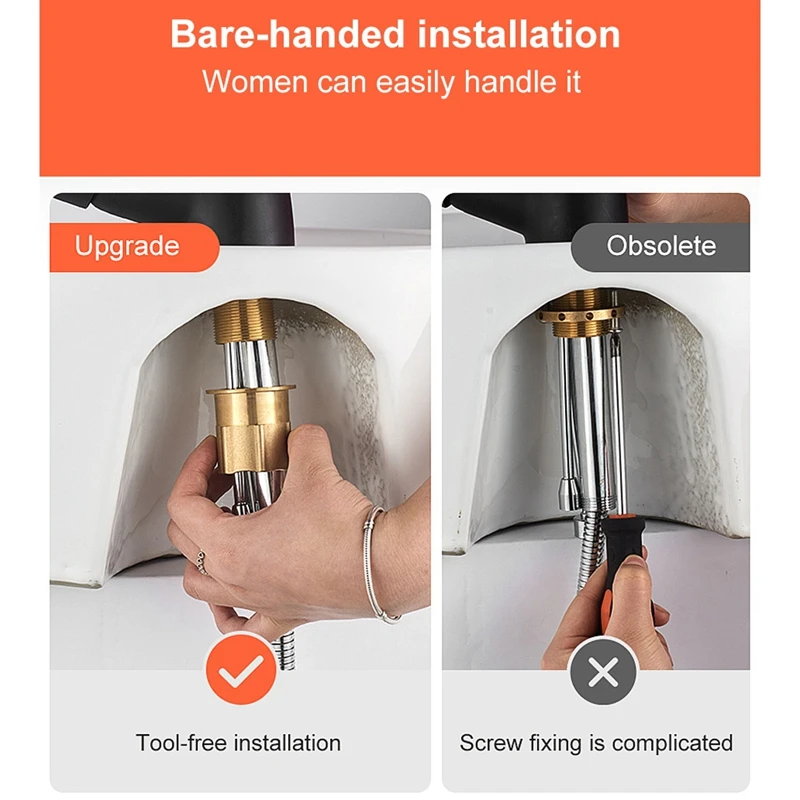 Bare-handed installation
Women can easily handle it

Upgrade

Tool-free installation

Obsolete

Screw fixing is complicated