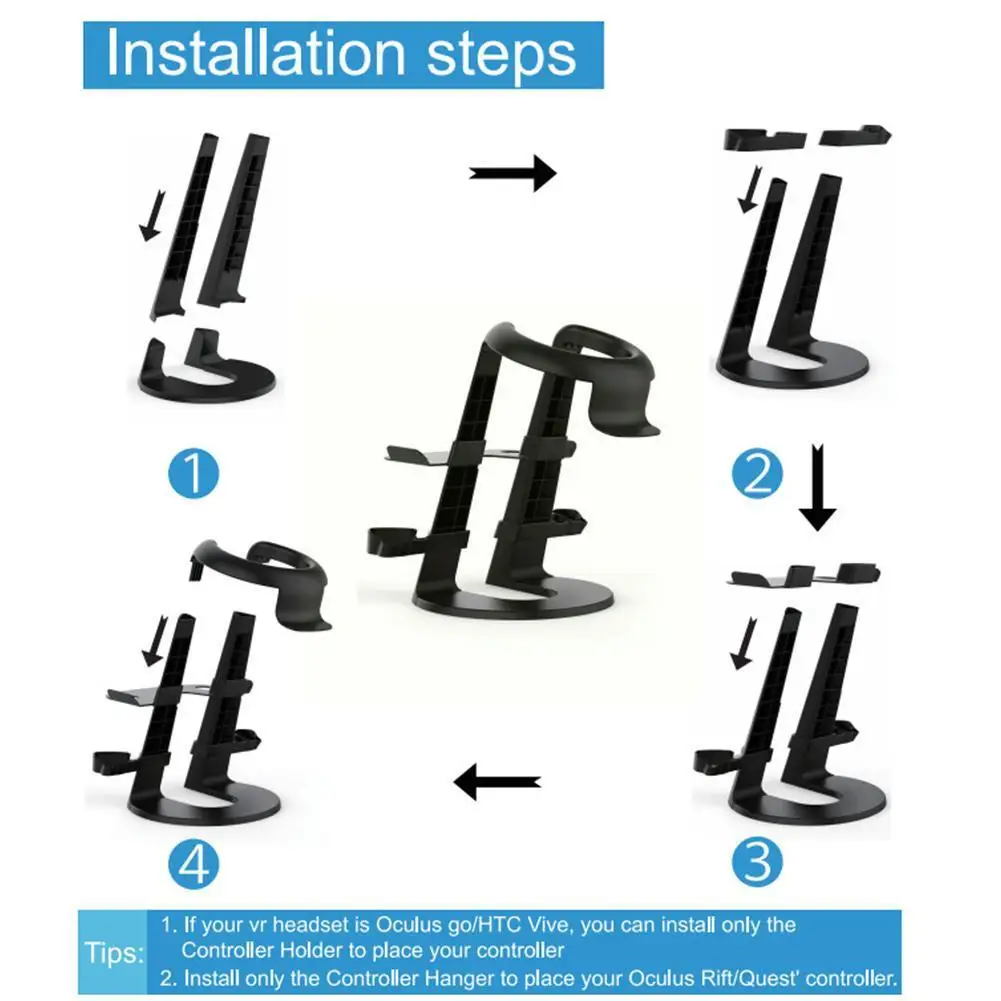 Installation steps

1

2

3

4

Tips:
1. If your vr headset is Oculus go/HTC Vive, you can install only the Controller Holder to place your controller
2. Install only the Controller Hanger to place your Oculus Rift/Quest' controller.