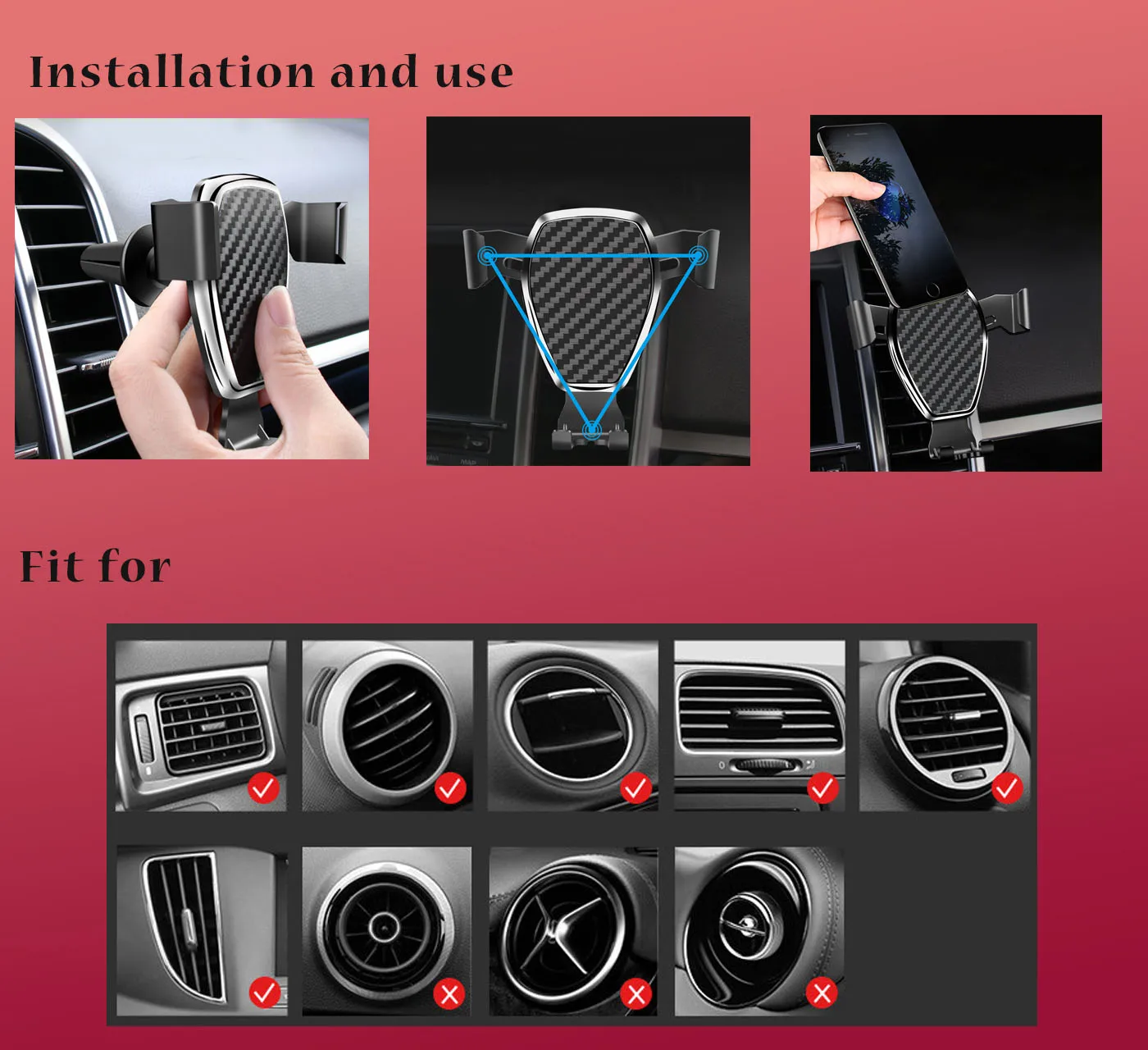 Installation and use

Fit for