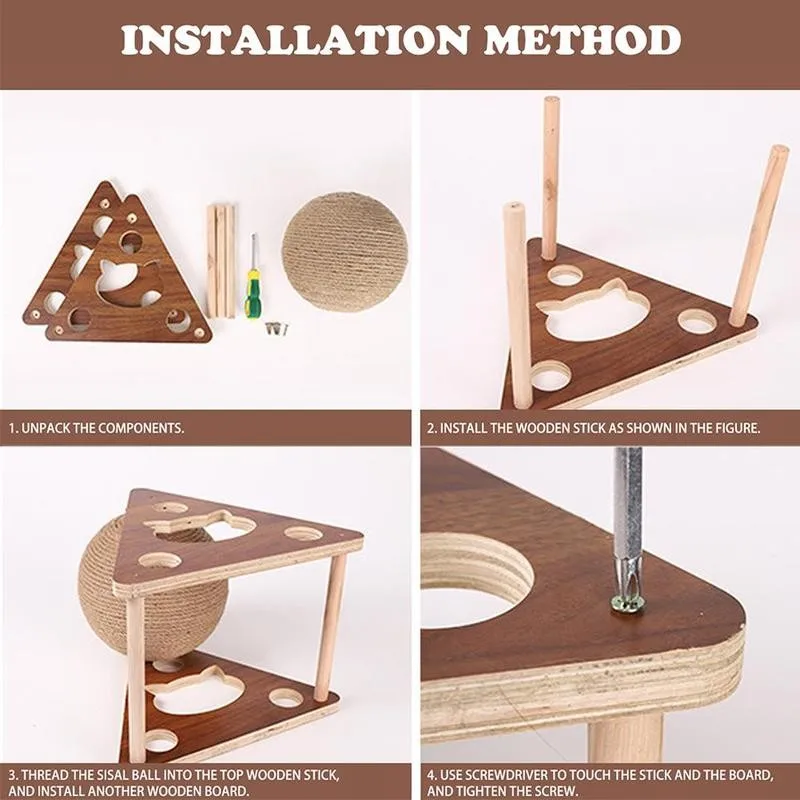 INSTALLATION METHOD

1. UNPACK THE COMPONENTS.

2. INSTALL THE WOODEN STICK AS SHOWN IN THE FIGURE.

3. THREAD THE SISAL BALL INTO THE TOP WOODEN STICK, AND INSTALL ANOTHER WOODEN BOARD.

4. USE SCREWDRIVER TO TOUCH THE STICK AND THE BOARD, AND TIGHTEN THE SCREW.