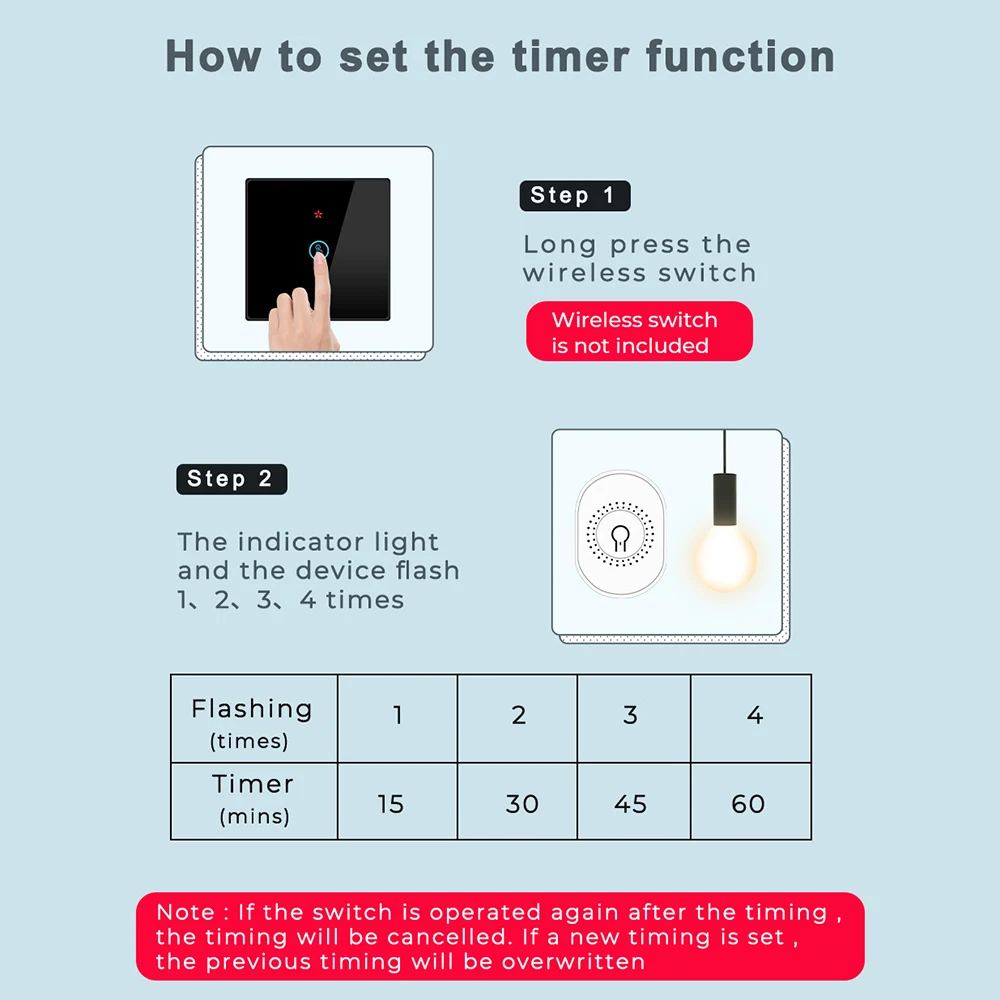 How to set the timer function

Step 1

Long press the wireless switch

Wireless switch is not included

Step 2

The indicator light and the device flash 1、2、3、4 times

| Flashing (times) | 1 | 2 | 3 | 4 |
|---|---|---|---|---|
| Timer (mins) | 15 | 30 | 45 | 60 |

Note : If the switch is operated again after the timing , the timing will be cancelled. If a new timing is set , the previous timing will be overwritten