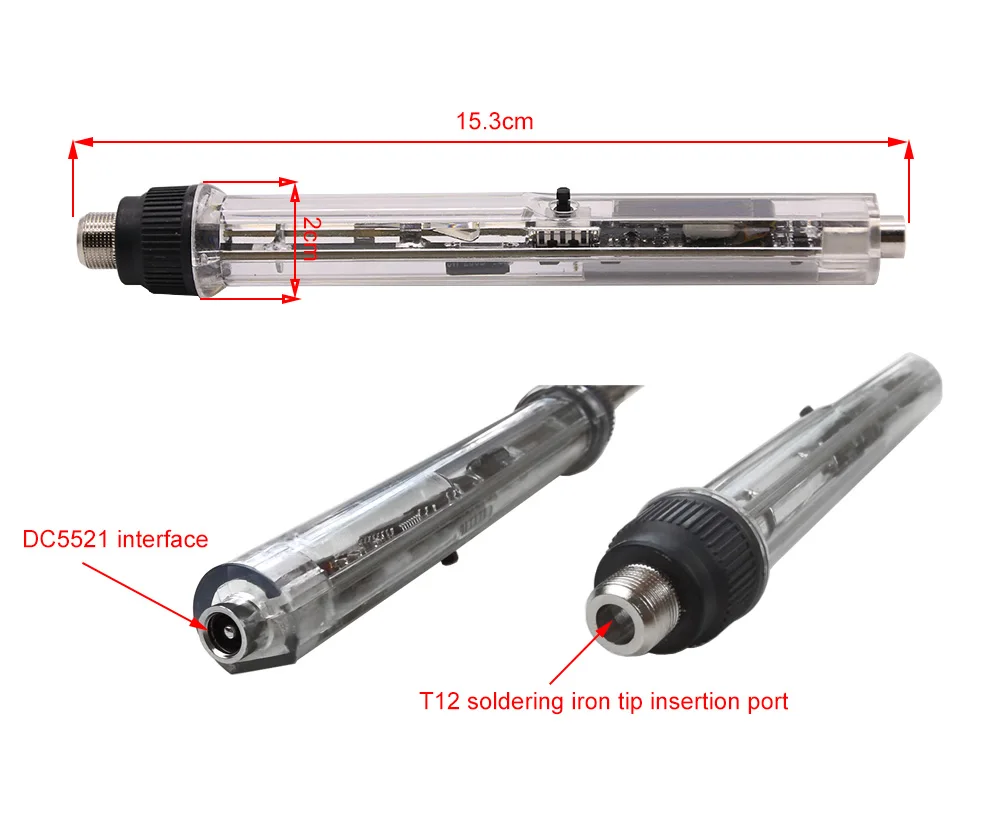 15.3cm

2cm

DC5521 interface

T12 soldering iron tip insertion port