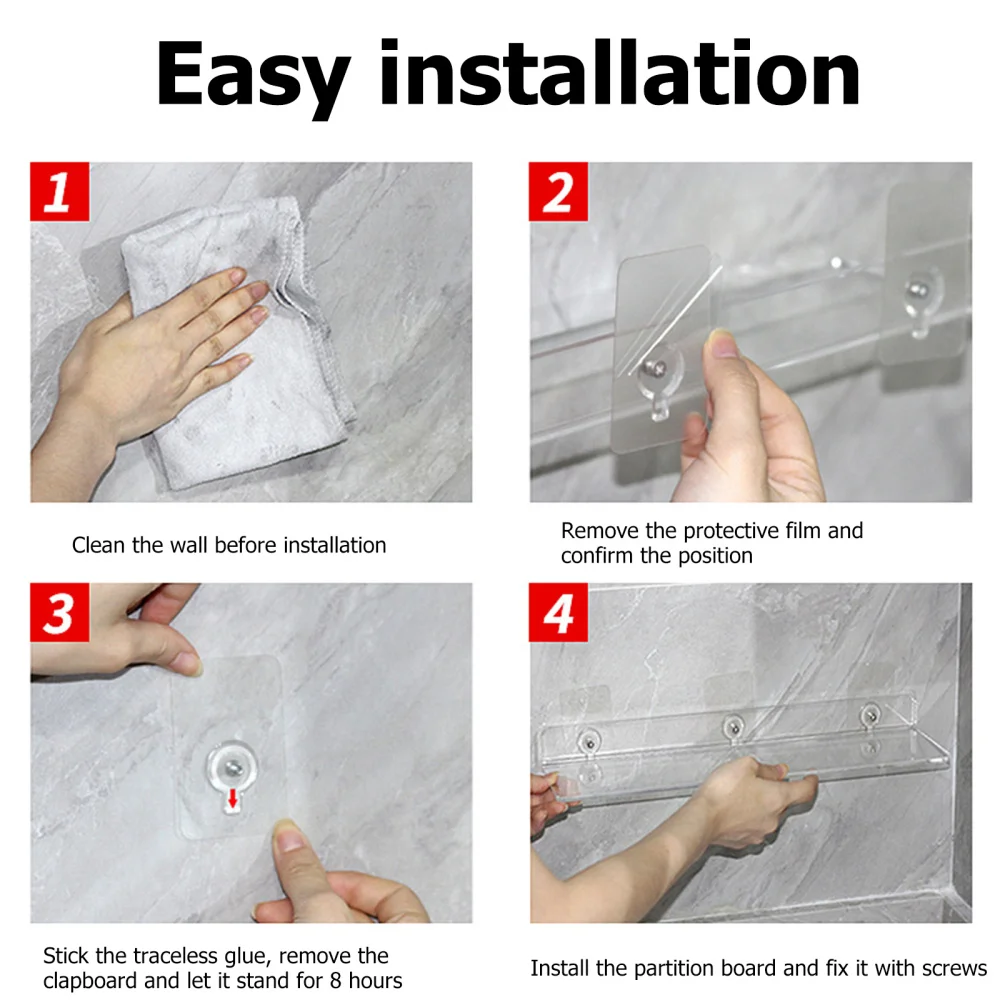 Easy installation

1

Clean the wall before installation

2

Remove the protective film and confirm the position

3

Stick the traceless glue, remove the clapboard and let it stand for 8 hours

4

Install the partition board and fix it with screws