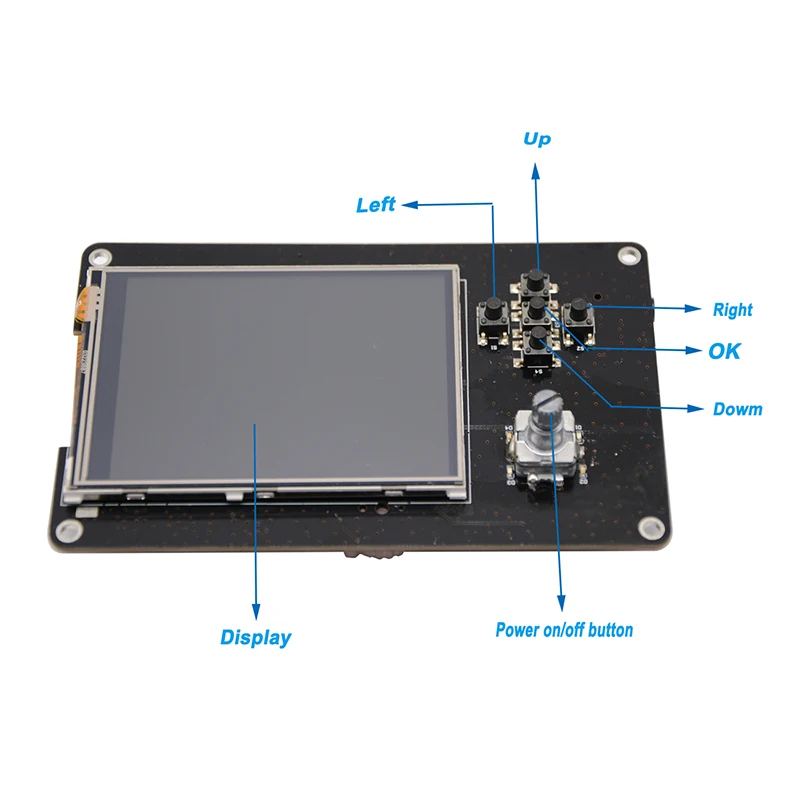 Up

Left

Right

OK

Dowm

Display

Power on/off button