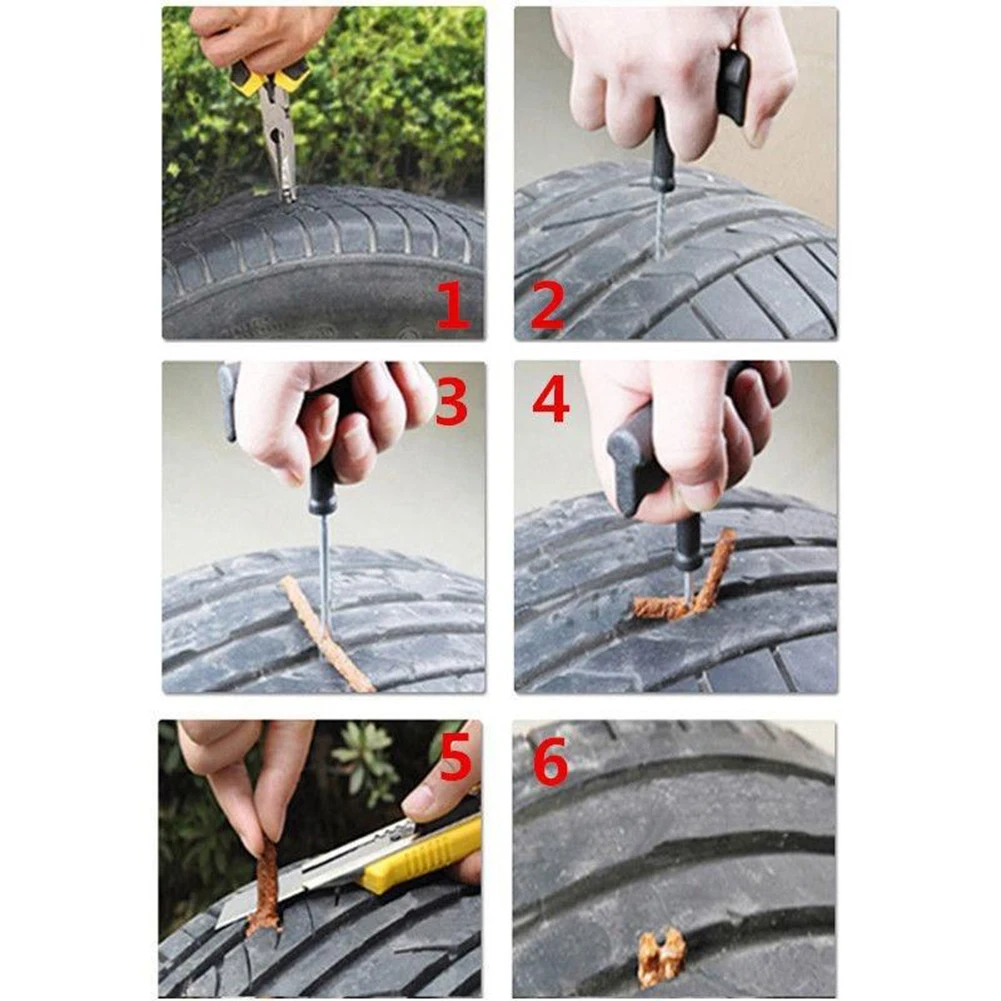 1
2
3
4
5
6