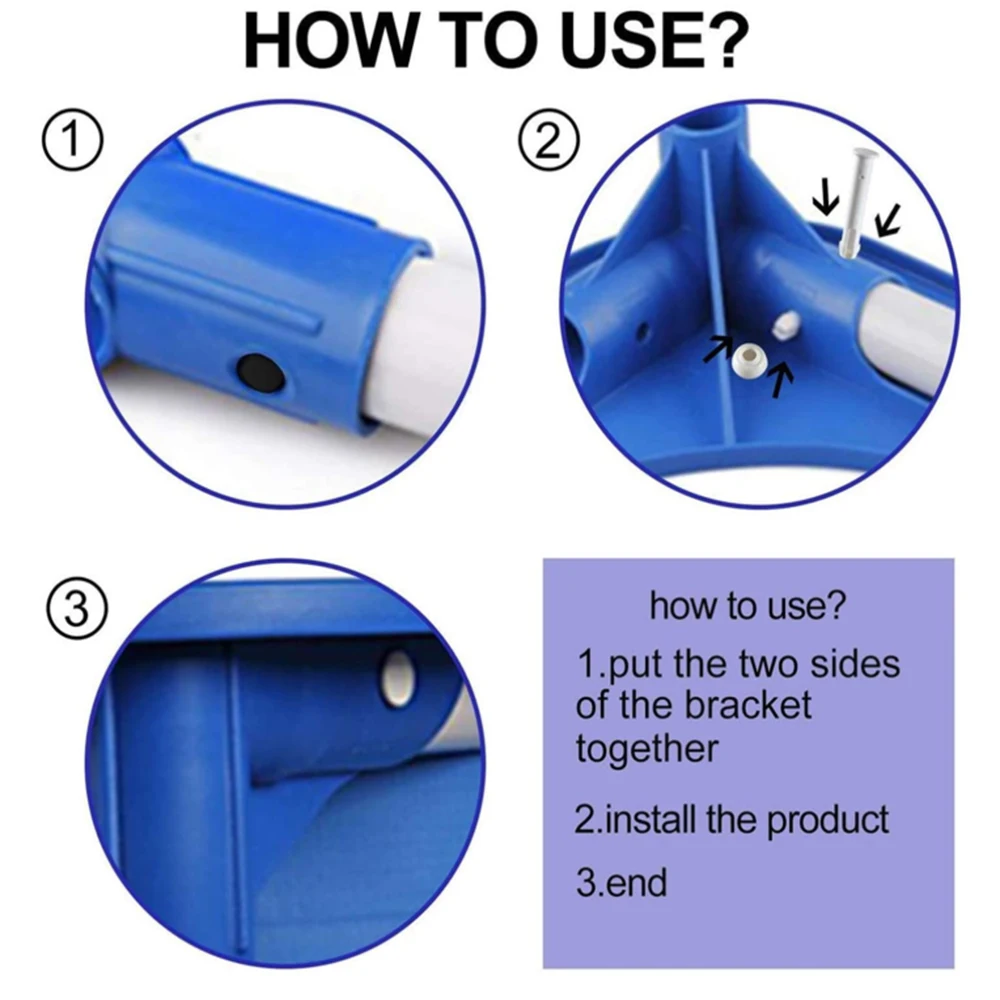 HOW TO USE?

①

②

③

how to use?

1.put the two sides of the bracket together

2.install the product

3.end