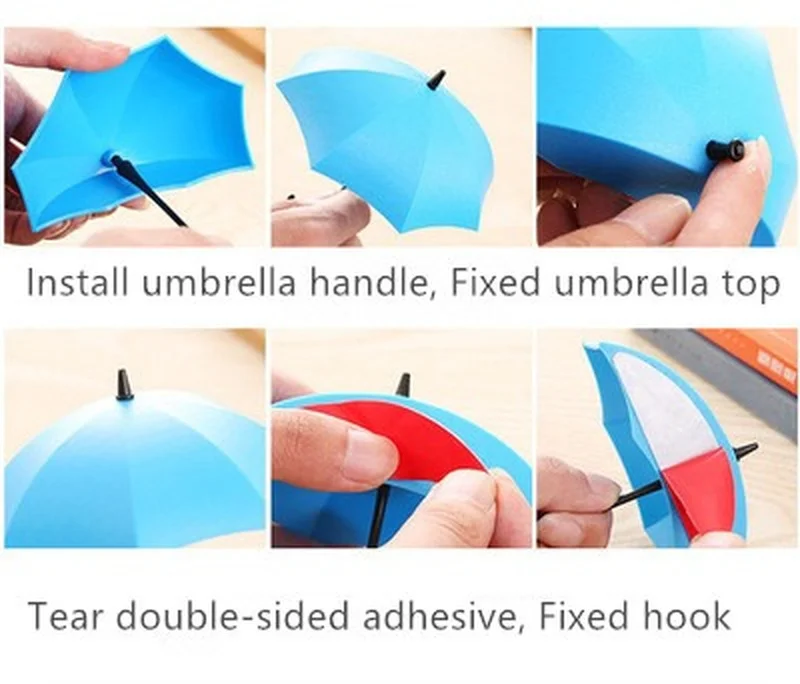 Install umbrella handle, Fixed umbrella top

Tear double-sided adhesive, Fixed hook