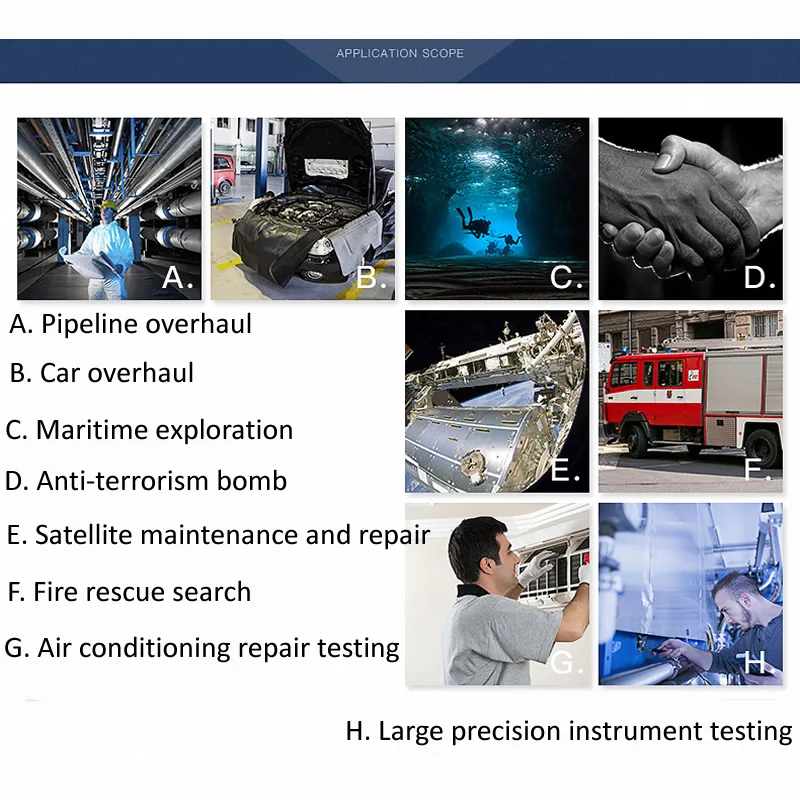 APPLICATION SCOPE

A.

B.

C.

D.

A. Pipeline overhaul

B. Car overhaul

C. Maritime exploration

D. Anti-terrorism bomb

E. Satellite maintenance and repair

F. Fire rescue search

G. Air conditioning repair testing

E.

F.

G.

H.

H. Large precision instrument testing