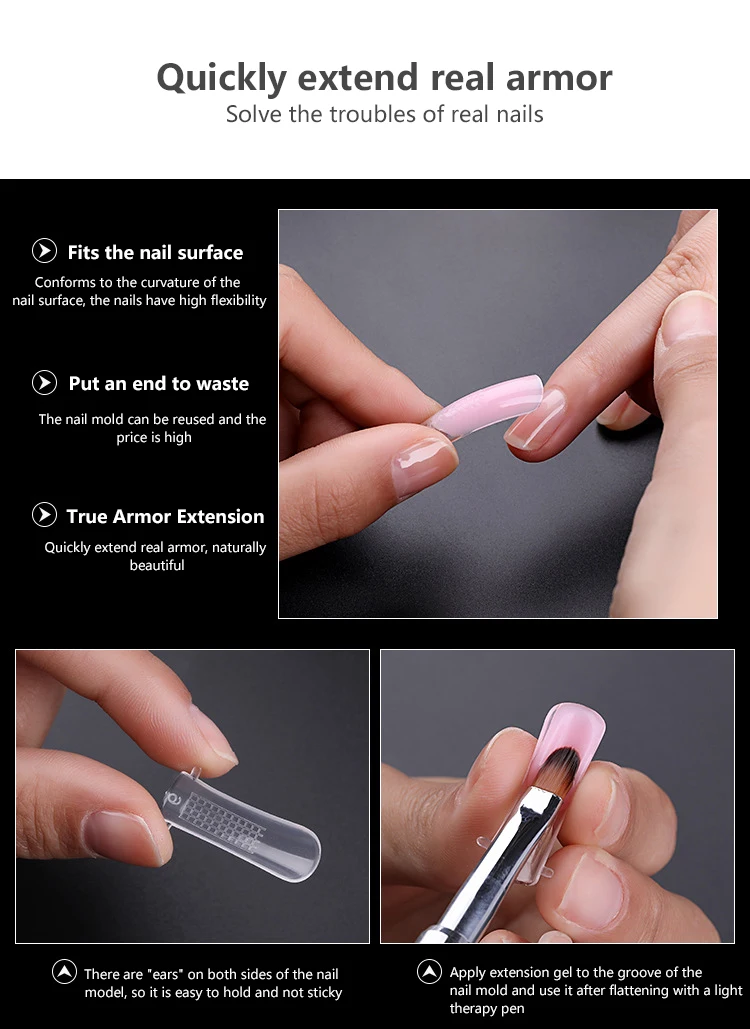 Quickly extend real armor
Solve the troubles of real nails

Fits the nail surface
Conforms to the curvature of the nail surface, the nails have high flexibility

Put an end to waste
The nail mold can be reused and the price is high

True Armor Extension
Quickly extend real armor, naturally beautiful

There are "ears" on both sides of the nail model, so it is easy to hold and not sticky

Apply extension gel to the groove of the nail mold and use it after flattening with a light therapy pen