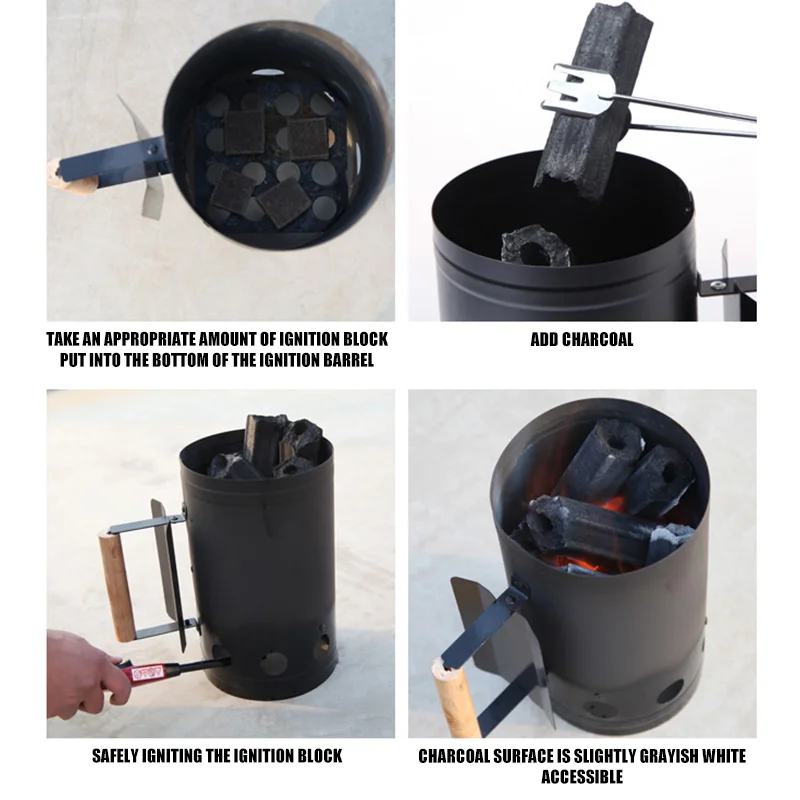 TAKE AN APPROPRIATE AMOUNT OF IGNITION BLOCK PUT INTO THE BOTTOM OF THE IGNITION BARREL

ADD CHARCOAL

SAFELY IGNITING THE IGNITION BLOCK

CHARCOAL SURFACE IS SLIGHTLY GRAYISH WHITE ACCESSIBLE