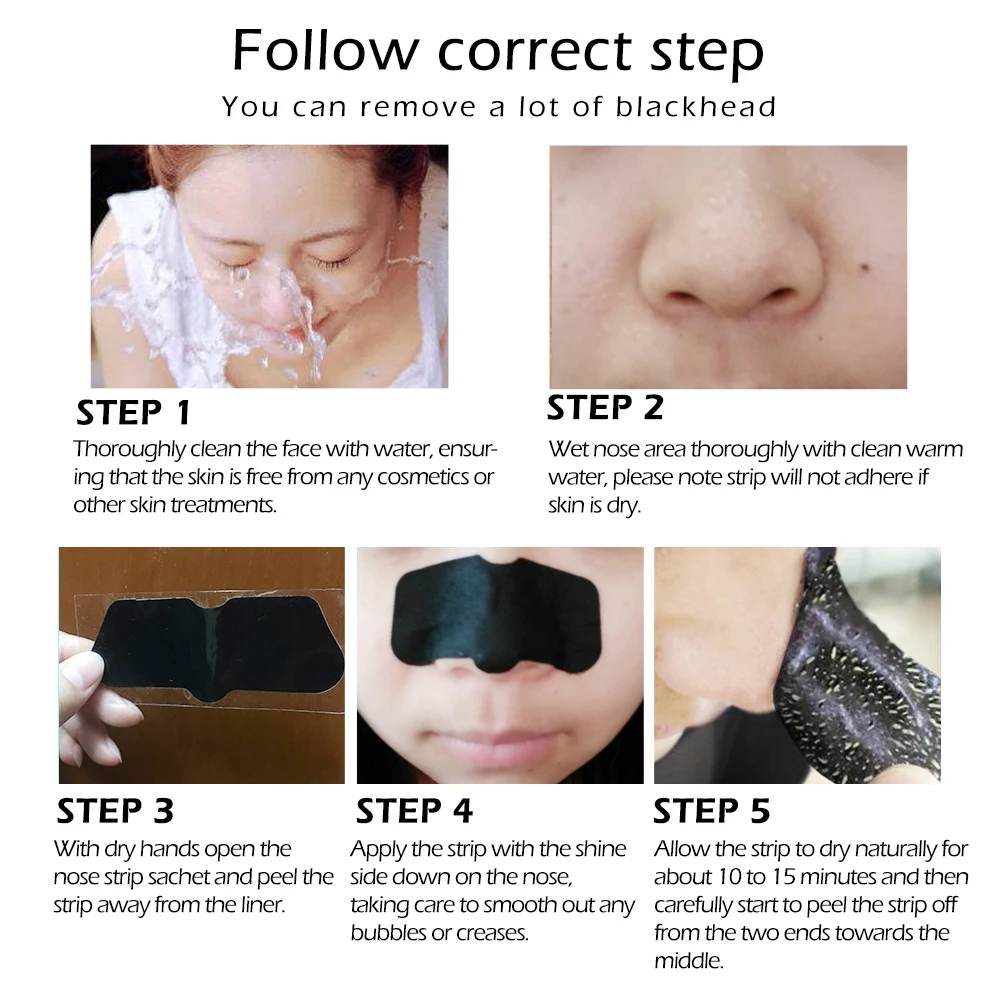 Follow correct step
You can remove a lot of blackhead

STEP 1
Thoroughly clean the face with water, ensuring that the skin is free from any cosmetics or other skin treatments.

STEP 2
Wet nose area thoroughly with clean warm water, please note strip will not adhere if skin is dry.

STEP 3
With dry hands open the nose strip sachet and peel the strip away from the liner.

STEP 4
Apply the strip with the shine side down on the nose, taking care to smooth out any bubbles or creases.

STEP 5
Allow the strip to dry naturally for about 10 to 15 minutes and then carefully start to peel the strip off from the two ends towards the middle.