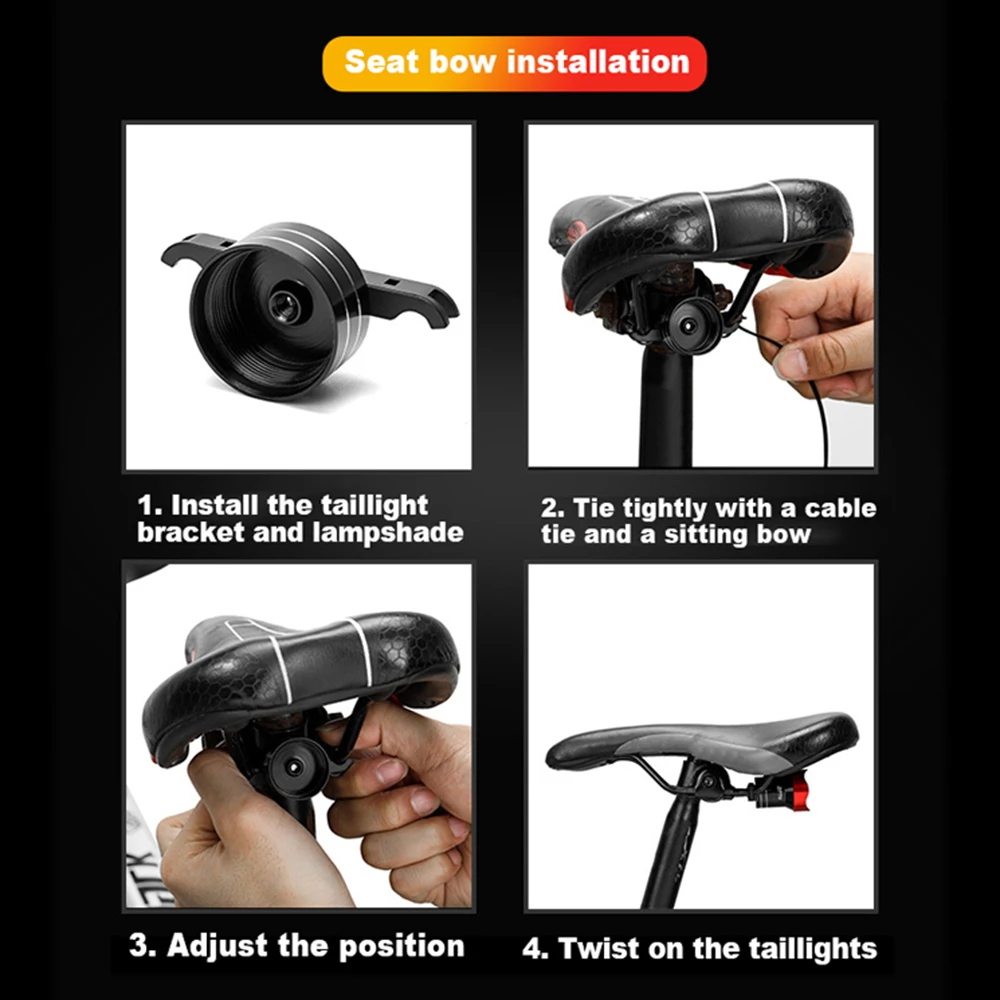 Seat bow installation

1. Install the taillight bracket and lampshade

2. Tie tightly with a cable tie and a sitting bow

3. Adjust the position

4. Twist on the taillights