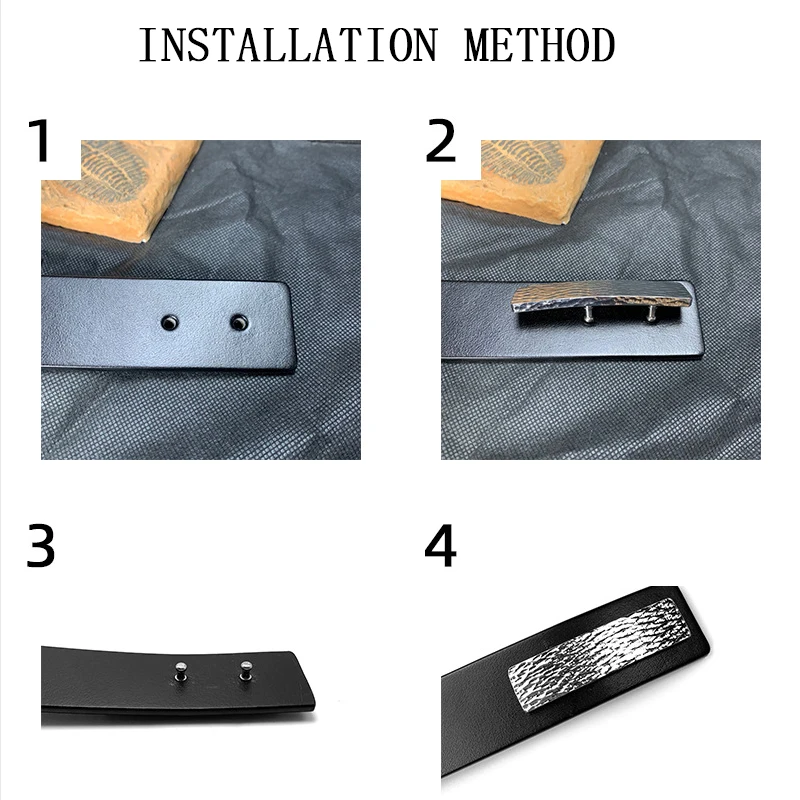 INSTALLATION METHOD

1

2

3

4