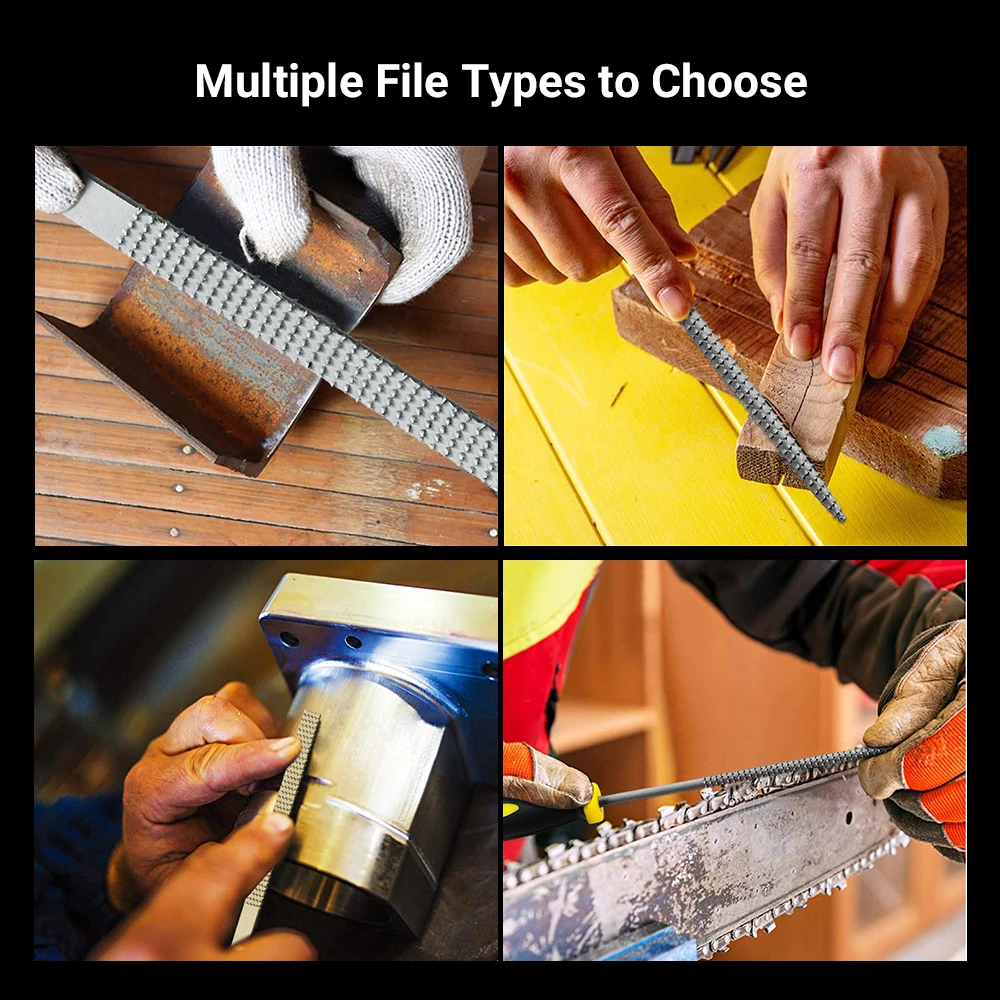 Multiple File Types to Choose