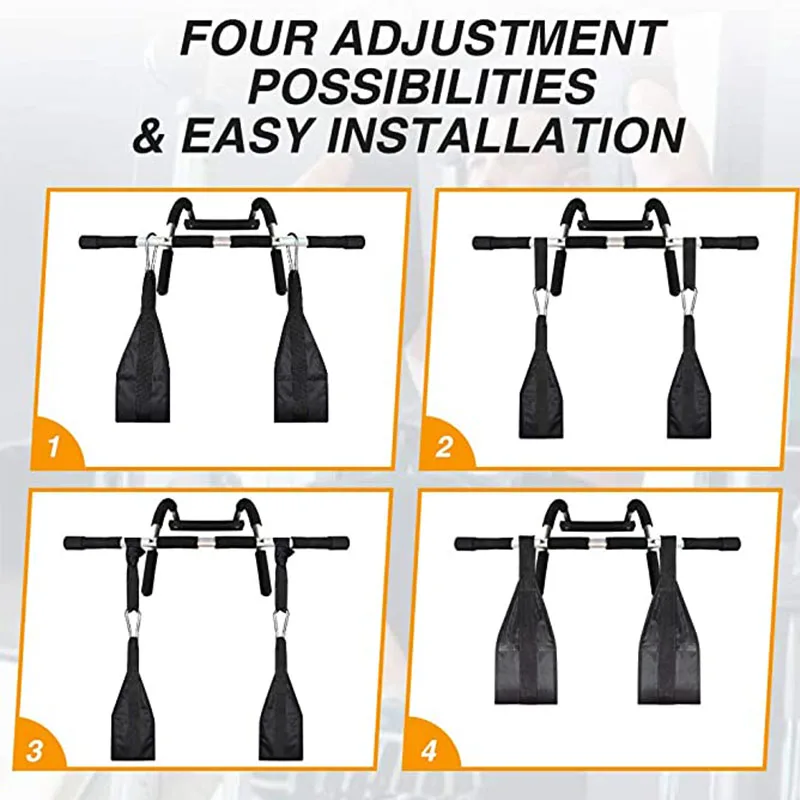 FOUR ADJUSTMENT POSSIBILITIES & EASY INSTALLATION

1

2

3

4