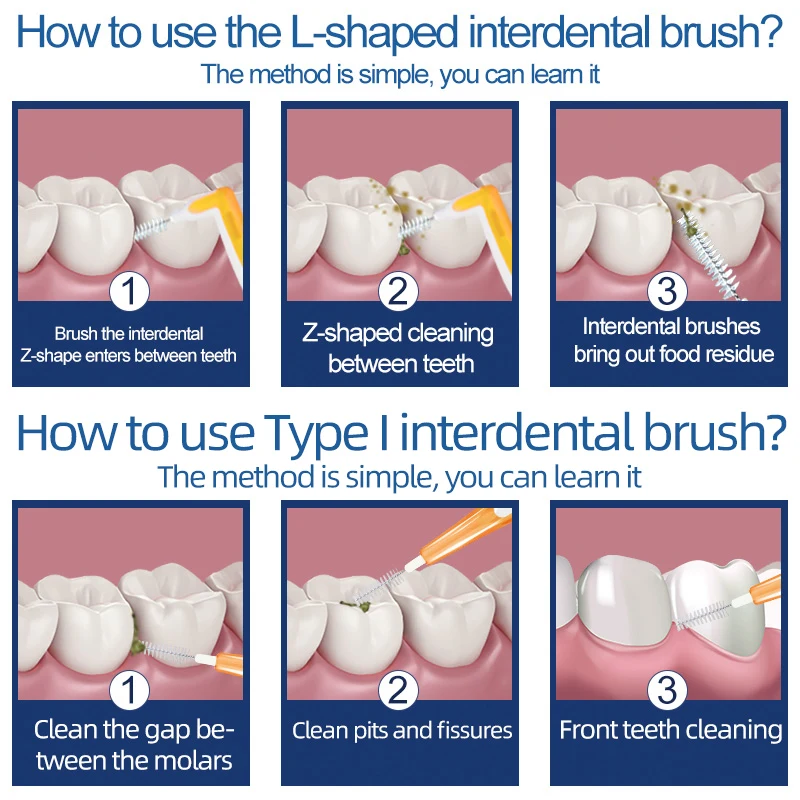 How to use the L-shaped interdental brush?
The method is simple, you can learn it

1
Brush the interdental Z-shape enters between teeth

2
Z-shaped cleaning between teeth

3
Interdental brushes bring out food residue

How to use Type I interdental brush?
The method is simple, you can learn it

1
Clean the gap between the molars

2
Clean pits and fissures

3
Front teeth cleaning