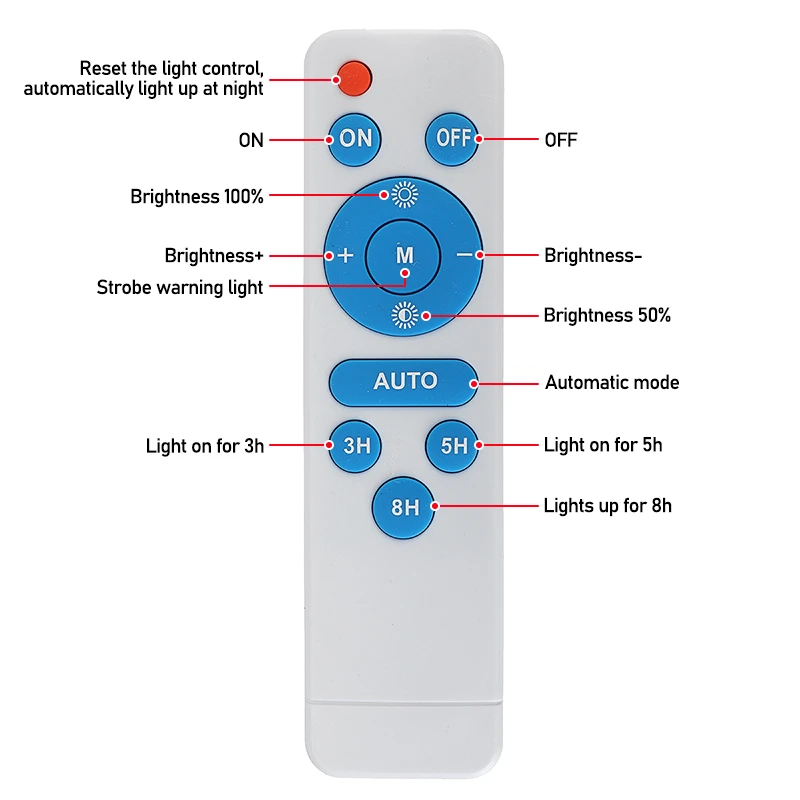 Reset the light control, automatically light up at night

ON
ON
OFF
OFF

Brightness 100%

Brightness+
+
M
−
Brightness-
Strobe warning light

Brightness 50%

AUTO
Automatic mode

Light on for 3h
3H
5H
Light on for 5h

8H
Lights up for 8h