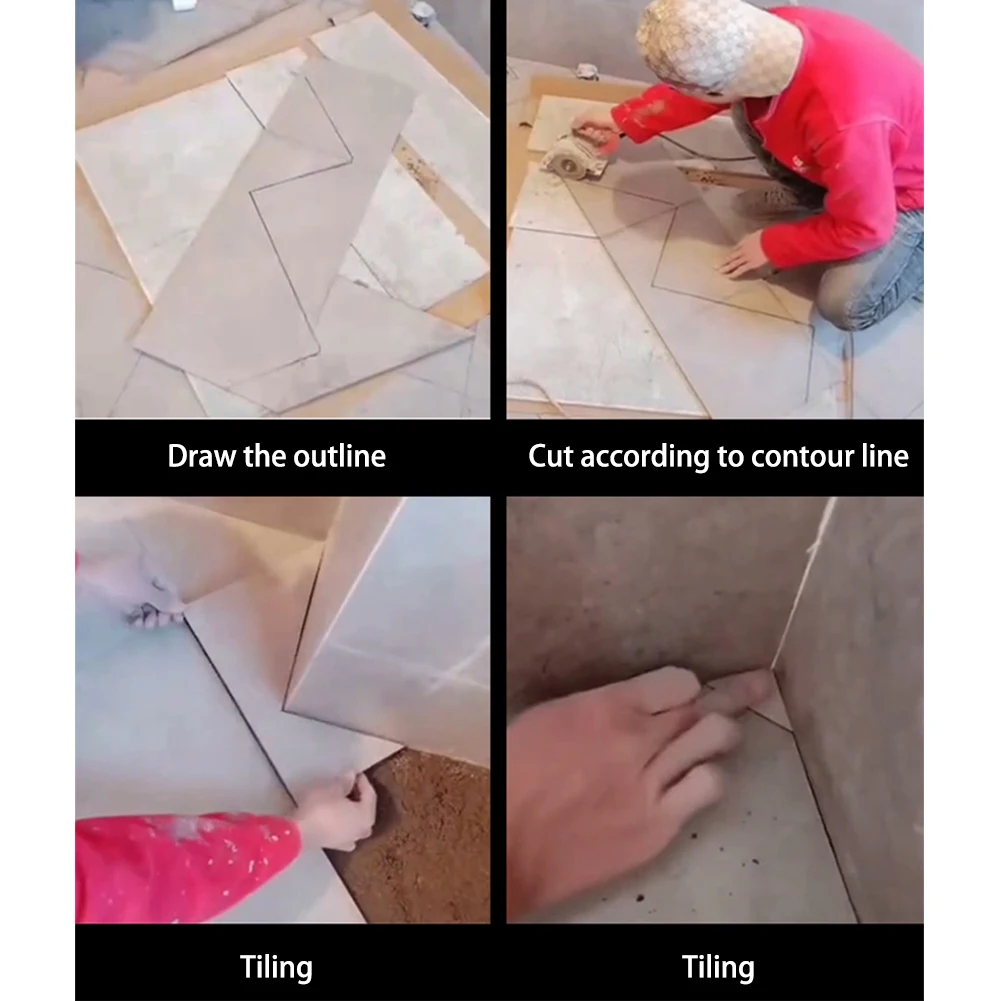 Draw the outline

Cut according to contour line

Tiling

Tiling