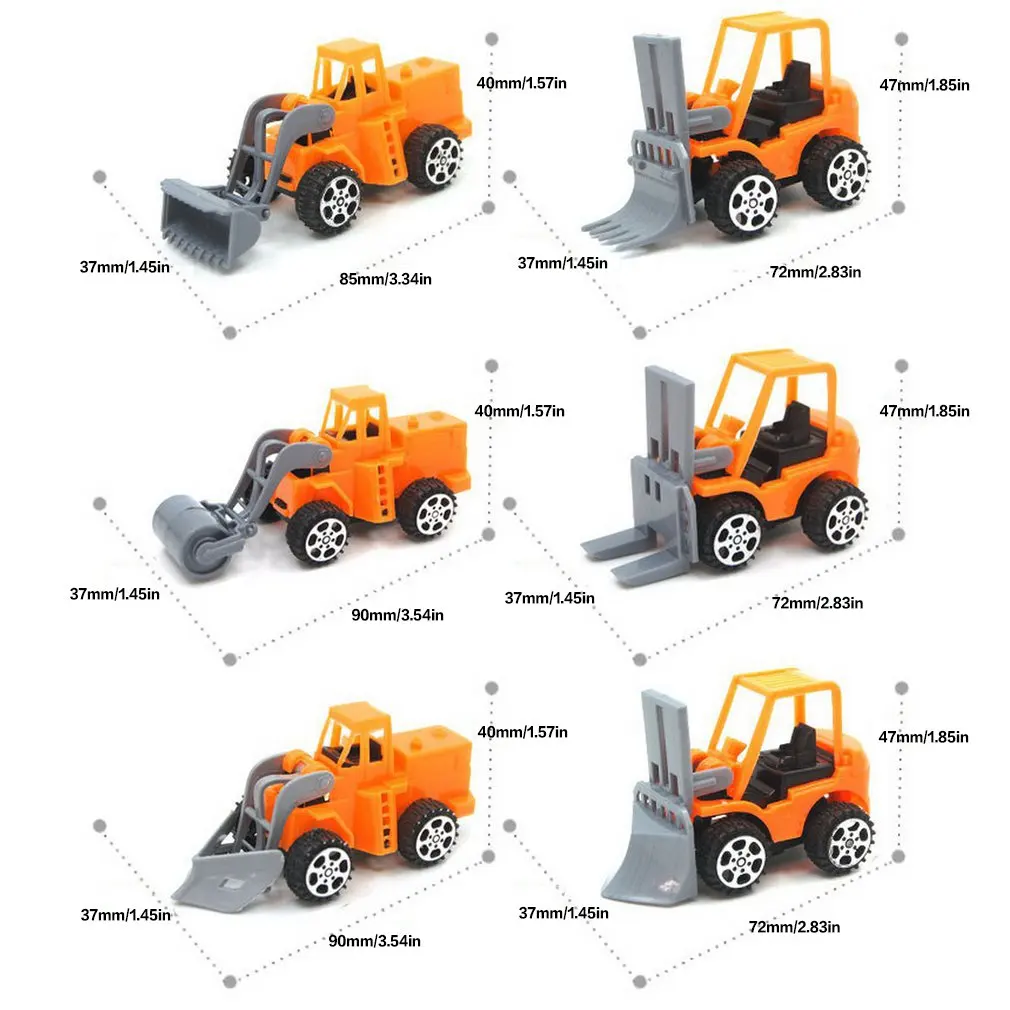 40mm/1.57in
37mm/1.45in
85mm/3.34in

47mm/1.85in
37mm/1.45in
72mm/2.83in

40mm/1.57in
37mm/1.45in
90mm/3.54in

47mm/1.85in
37mm/1.45in
72mm/2.83in

40mm/1.57in
37mm/1.45in
90mm/3.54in

47mm/1.85in
37mm/1.45in
72mm/2.83in