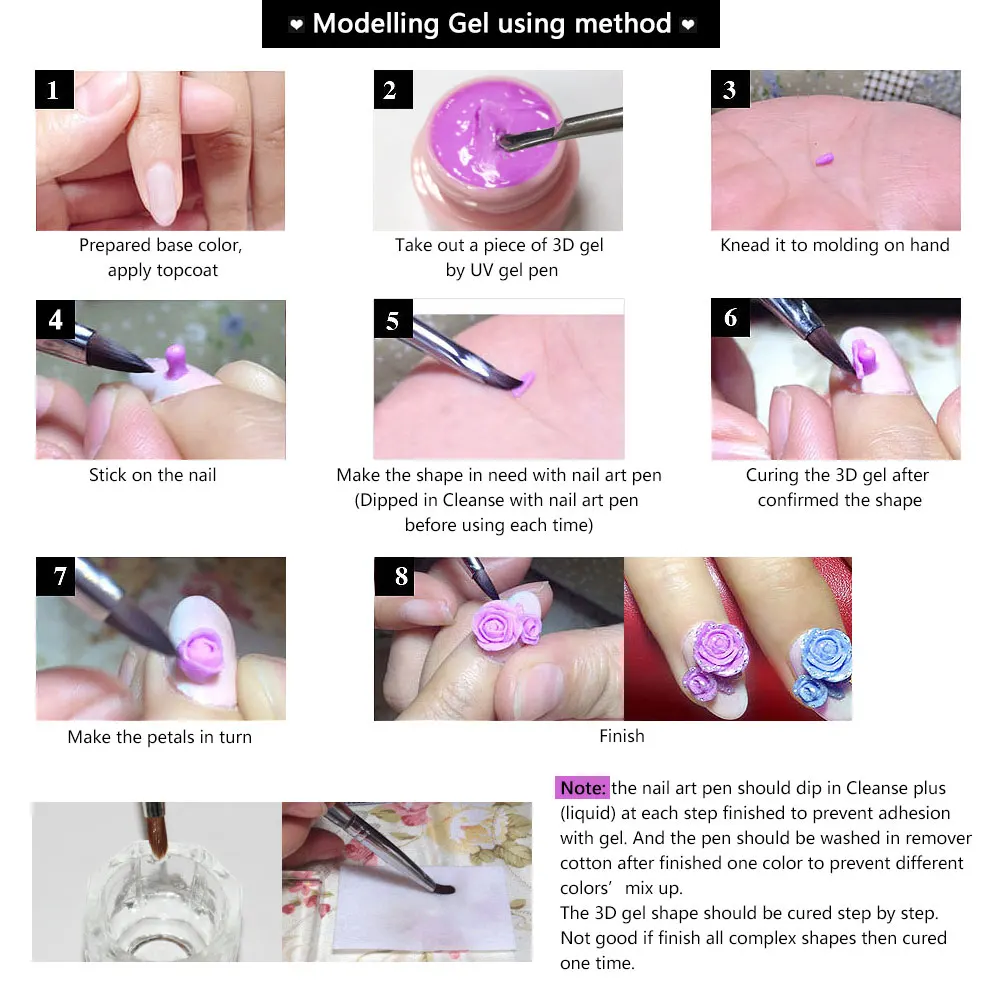 ♥ Modelling Gel using method ♥

1
Prepared base color, apply topcoat

2
Take out a piece of 3D gel by UV gel pen

3
Knead it to molding on hand

4
Stick on the nail

5
Make the shape in need with nail art pen (Dipped in Cleanse with nail art pen before using each time)

6
Curing the 3D gel after confirmed the shape

7
Make the petals in turn

8
Finish

Note: the nail art pen should dip in Cleanse plus (liquid) at each step finished to prevent adhesion with gel. And the pen should be washed in remover cotton after finished one color to prevent different colors' mix up.
The 3D gel shape should be cured step by step. Not good if finish all complex shapes then cured one time.