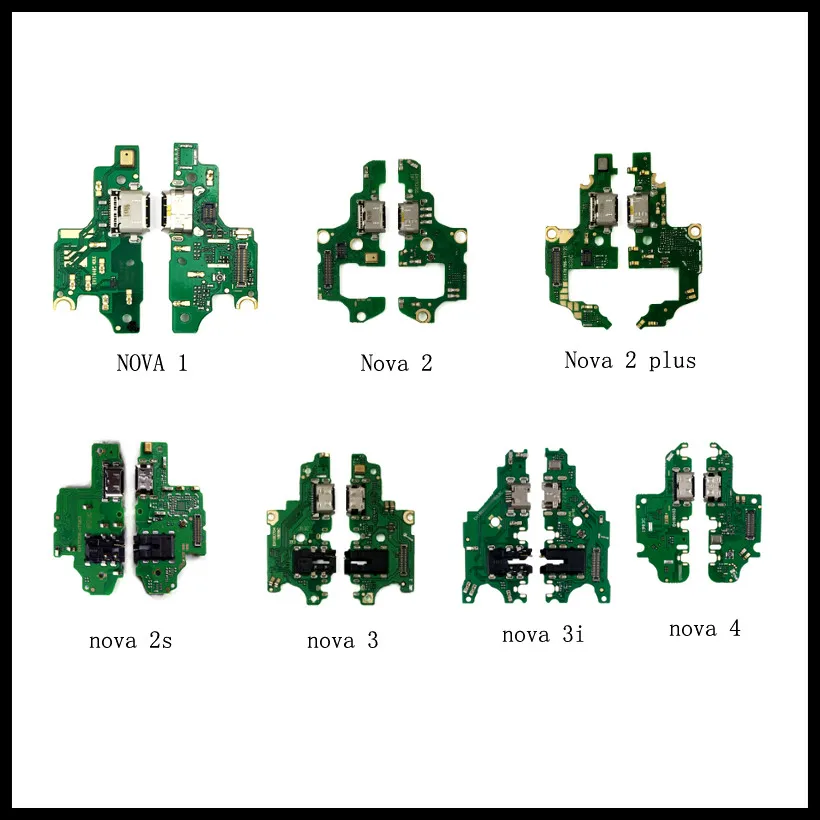 NOVA 1

Nova 2

Nova 2 plus

nova 2s

nova 3

nova 3i

nova 4