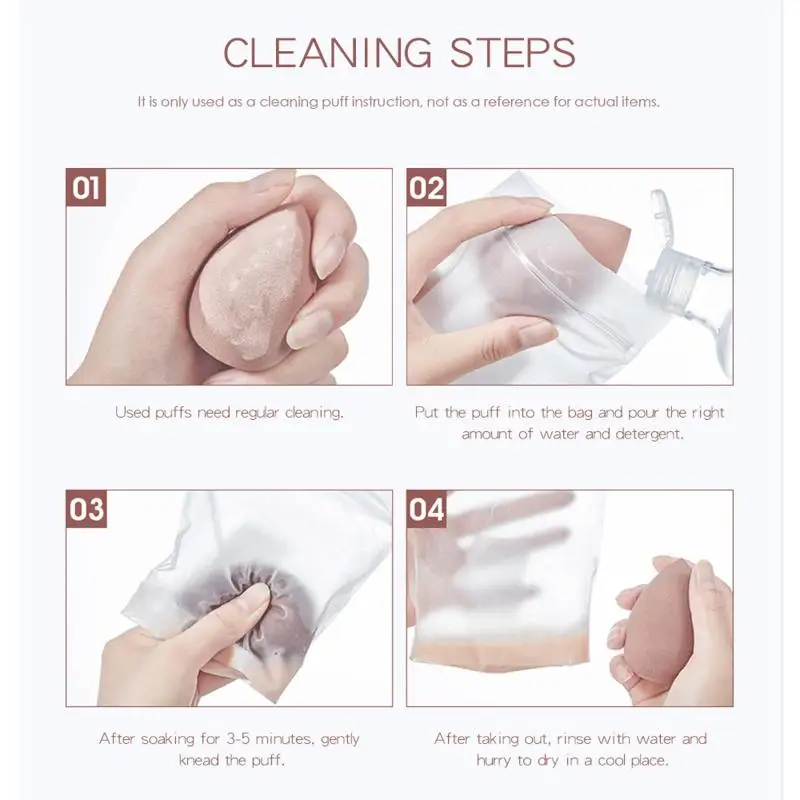 CLEANING STEPS

It is only used as a cleaning puff instruction, not as a reference for actual items.

01

Used puffs need regular cleaning.

02

Put the puff into the bag and pour the right amount of water and detergent.

03

After soaking for 3-5 minutes, gently knead the puff.

04

After taking out, rinse with water and hurry to dry in a cool place.