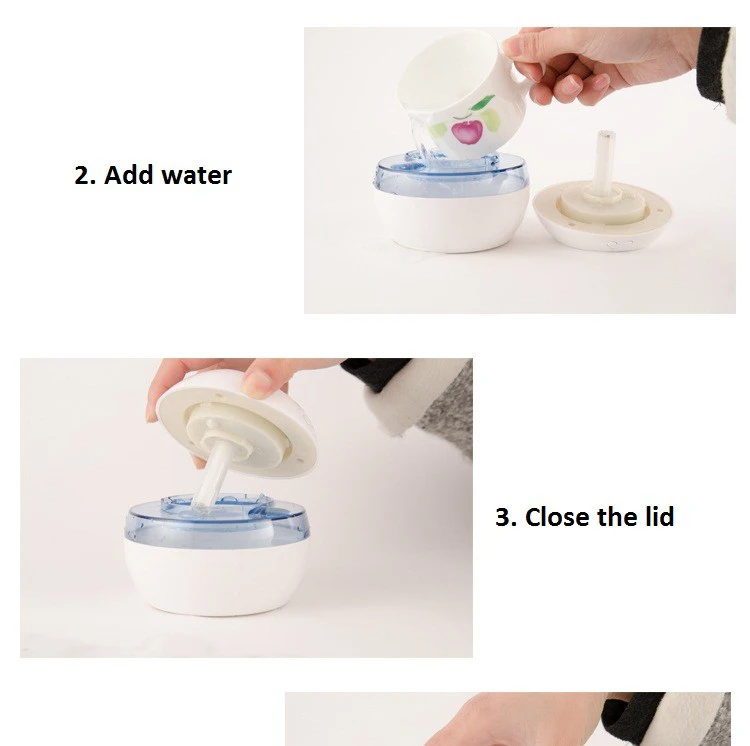 2. Add water

3. Close the lid