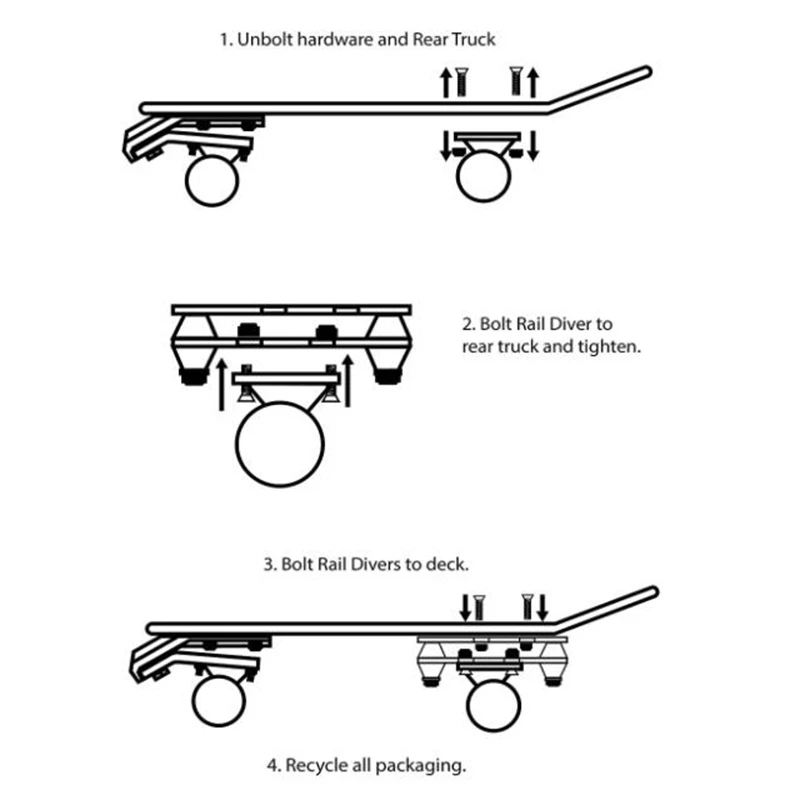 1. Unbolt hardware and Rear Truck

2. Bolt Rail Diver to rear truck and tighten.

3. Bolt Rail Divers to deck.

4. Recycle all packaging.