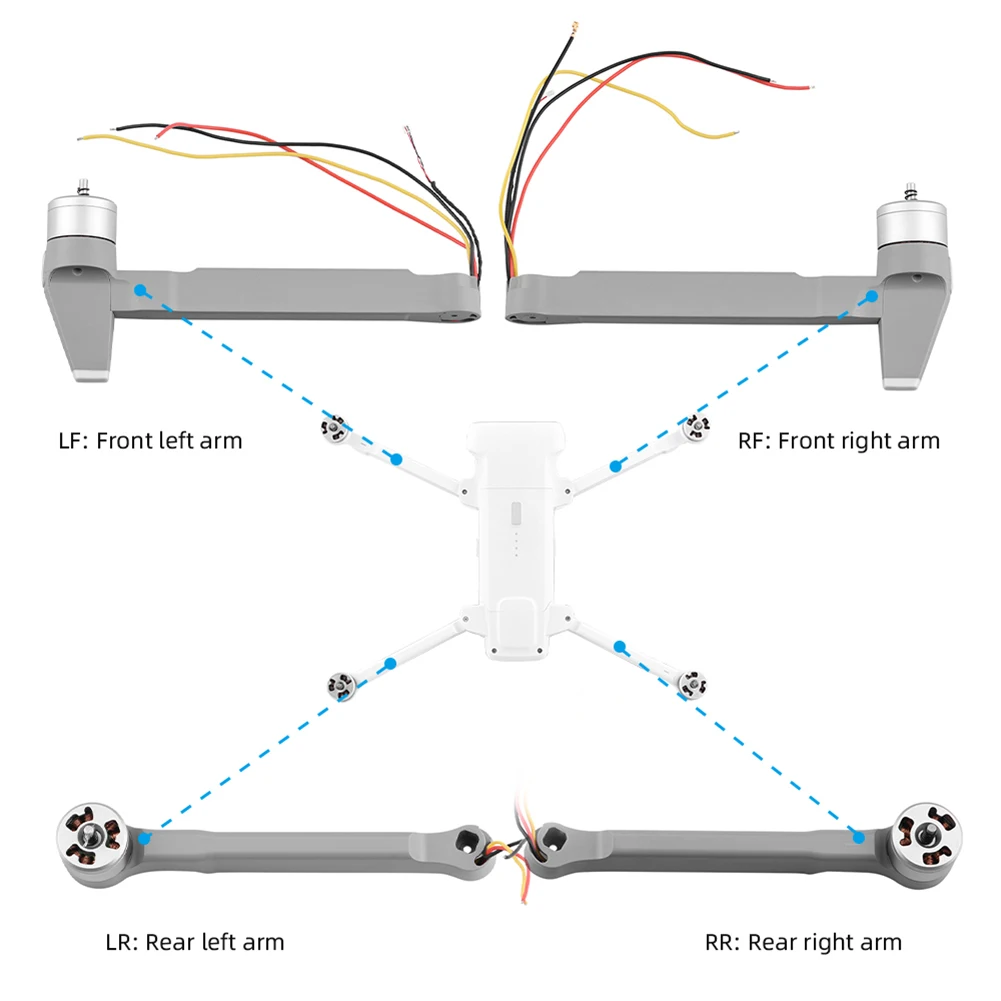 LF: Front left arm

RF: Front right arm

LR: Rear left arm

RR: Rear right arm