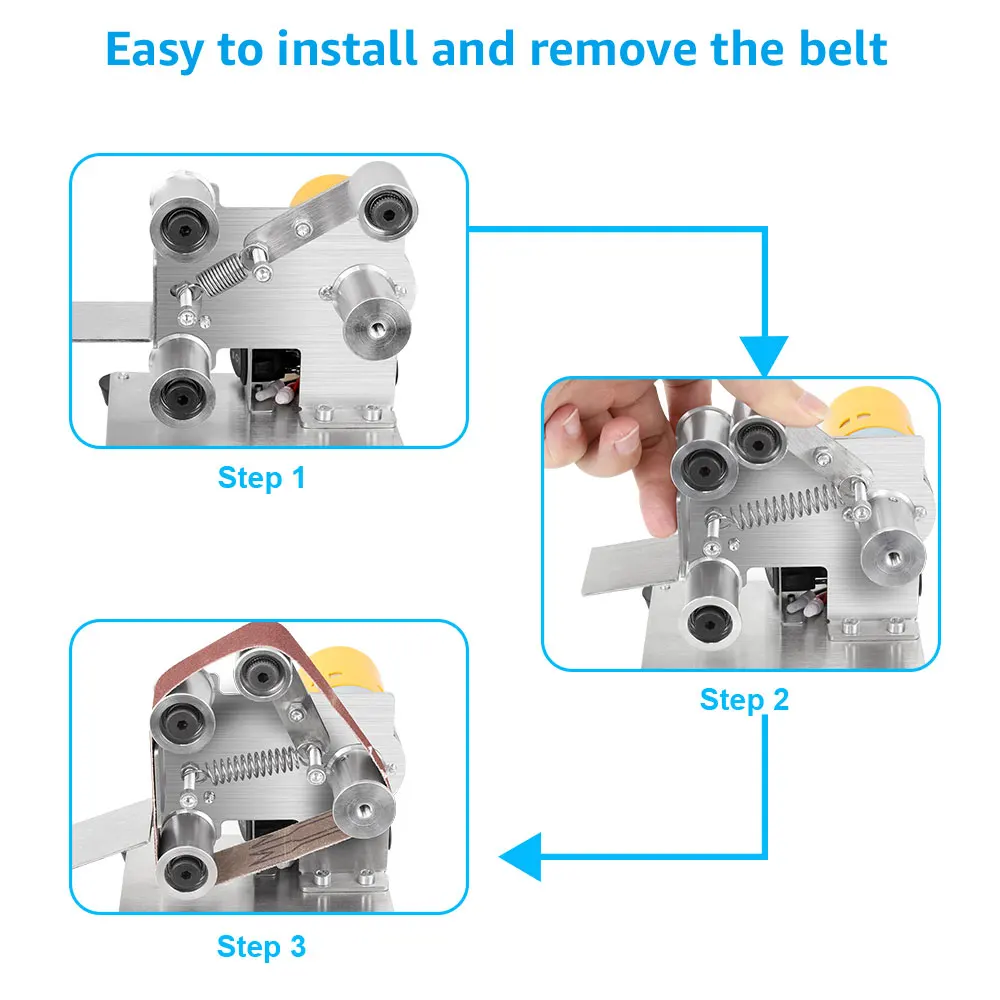 Easy to install and remove the belt

Step 1

Step 2

Step 3