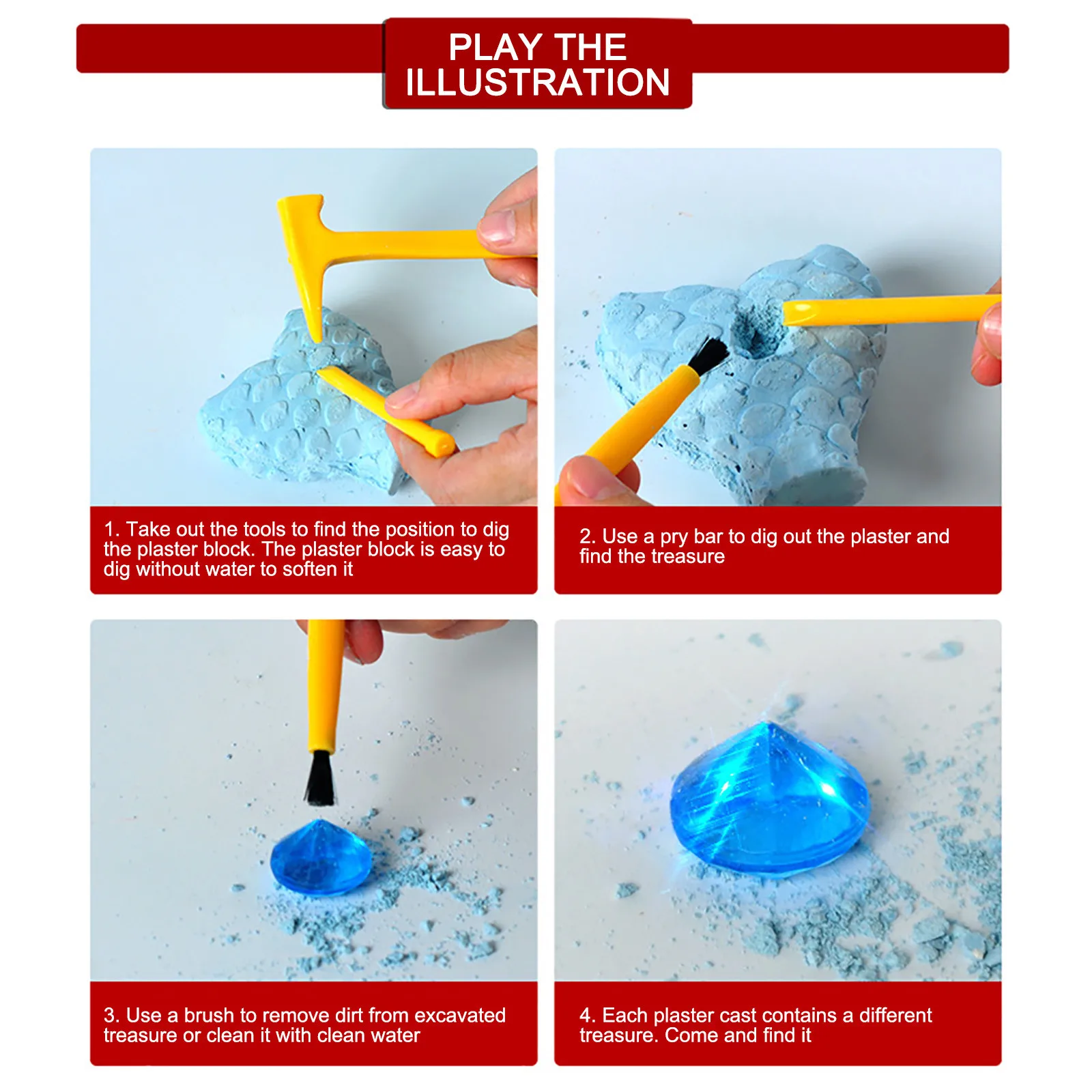 PLAY THE ILLUSTRATION

1. Take out the tools to find the position to dig the plaster block. The plaster block is easy to dig without water to soften it

2. Use a pry bar to dig out the plaster and find the treasure

3. Use a brush to remove dirt from excavated treasure or clean it with clean water

4. Each plaster cast contains a different treasure. Come and find it