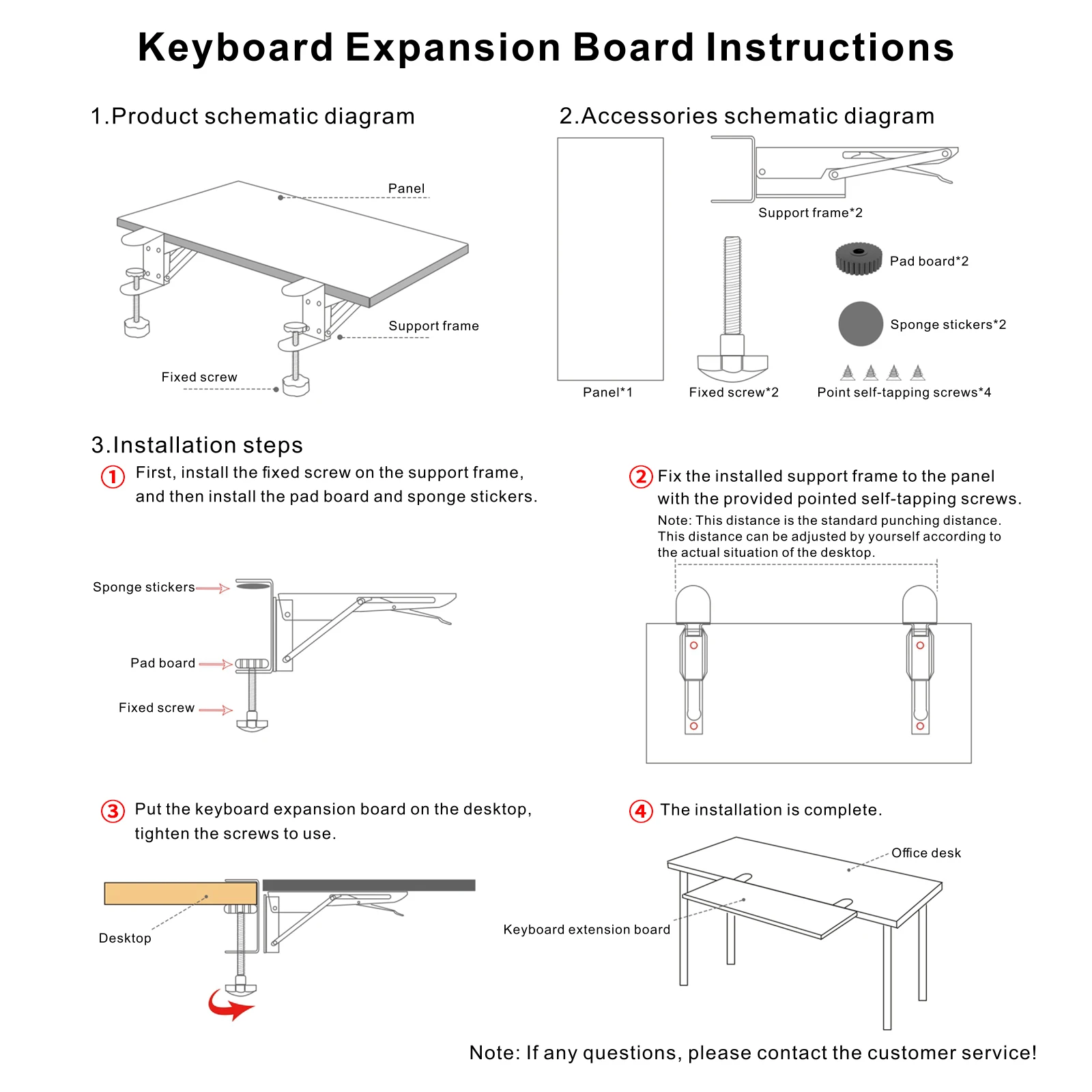 Keyboard Expansion Board Instructions

1.Product schematic diagram

Panel

Support frame

Fixed screw

2.Accessories schematic diagram

Support frame*2

Pad board*2

Sponge stickers*2

Panel*1

Fixed screw*2

Point self-tapping screws*4

3.Installation steps

① First, install the fixed screw on the support frame, and then install the pad board and sponge stickers.

Sponge stickers

Pad board

Fixed screw

② Fix the installed support frame to the panel with the provided pointed self-tapping screws.
Note: This distance is the standard punching distance. This distance can be adjusted by yourself according to the actual situation of the desktop.

③ Put the keyboard expansion board on the desktop, tighten the screws to use.

Desktop

④ The installation is complete.

Office desk

Keyboard extension board

Note: If any questions, please contact the customer service!