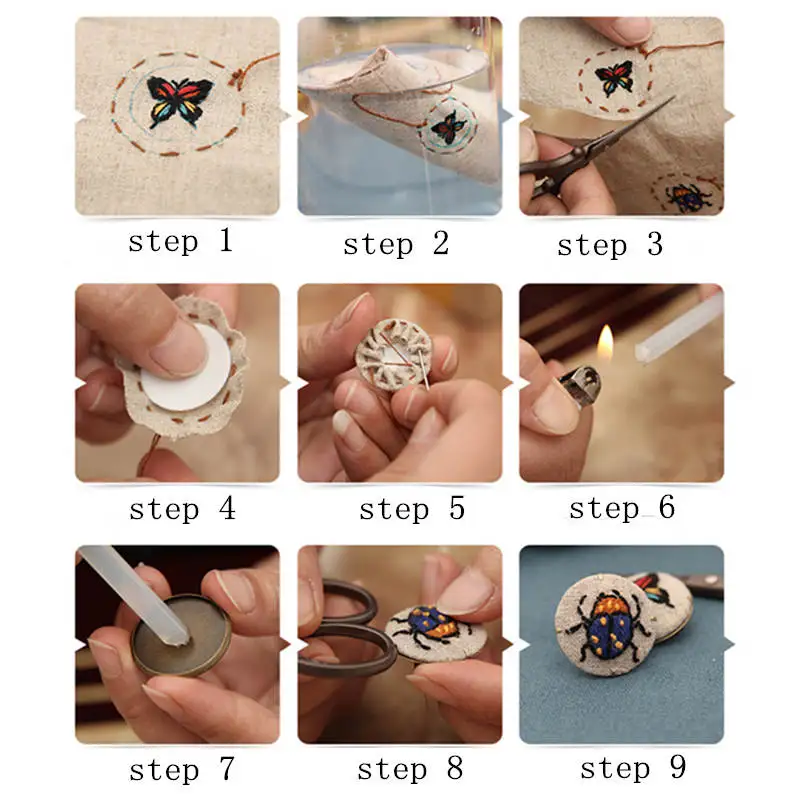 step 1
step 2
step 3
step 4
step 5
step 6
step 7
step 8
step 9