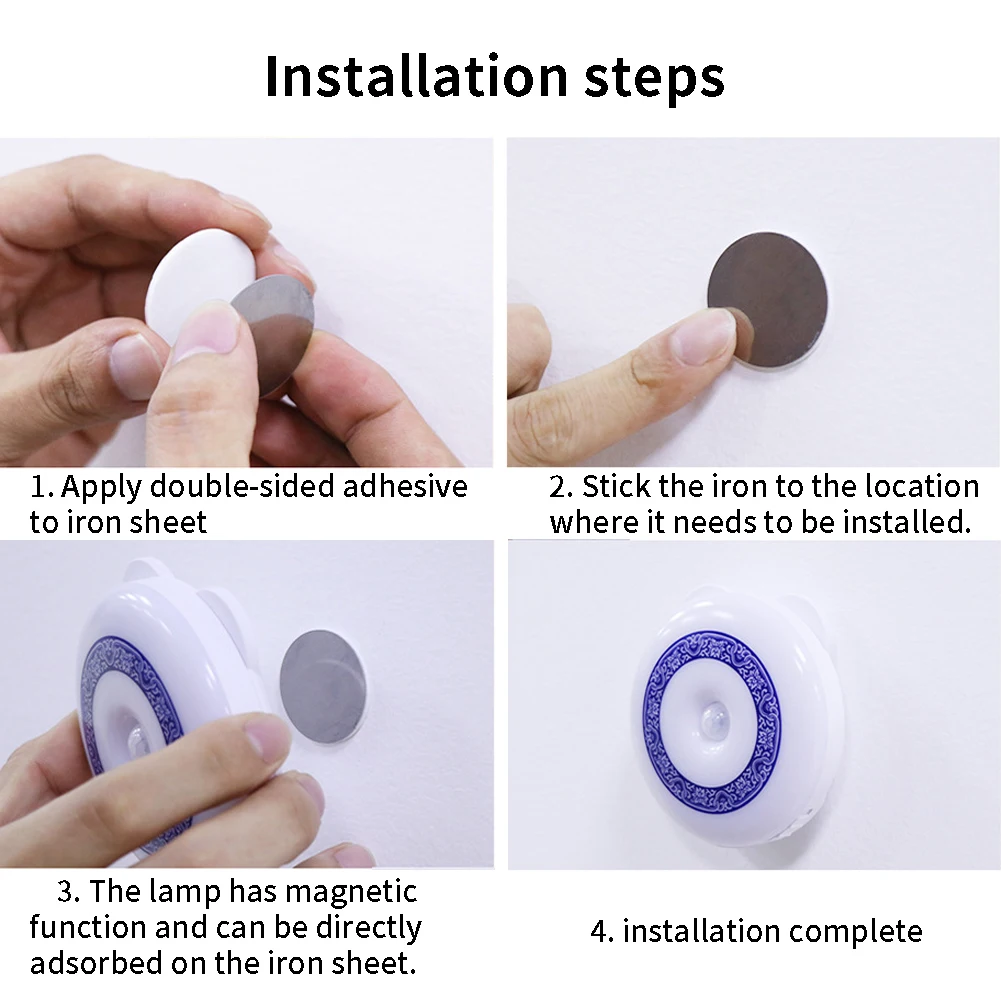 Installation steps

1. Apply double-sided adhesive to iron sheet

2. Stick the iron to the location where it needs to be installed.

3. The lamp has magnetic function and can be directly adsorbed on the iron sheet.

4. installation complete