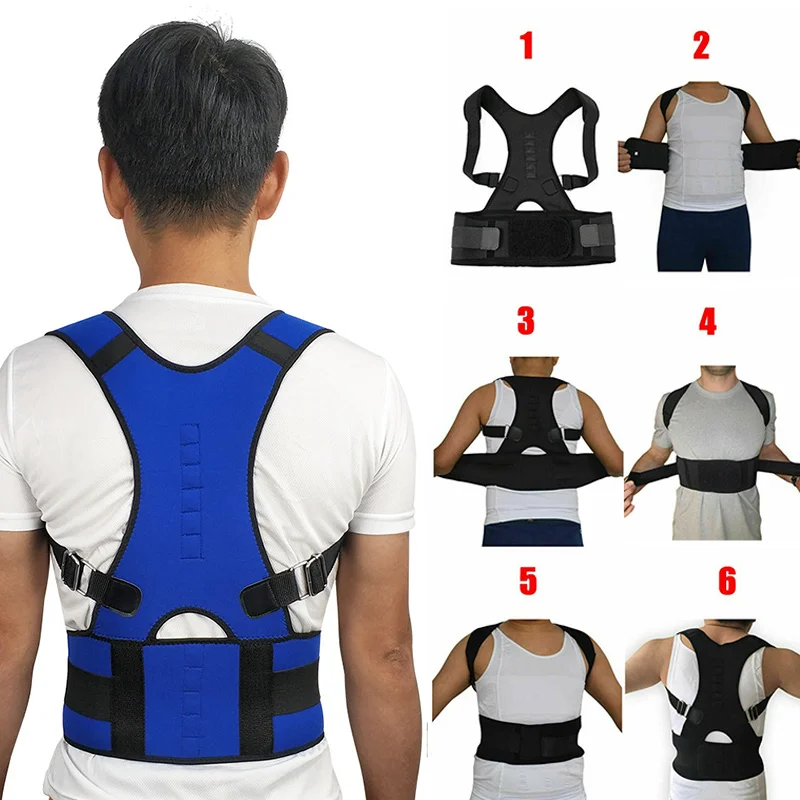 1
2
3
4
5
6