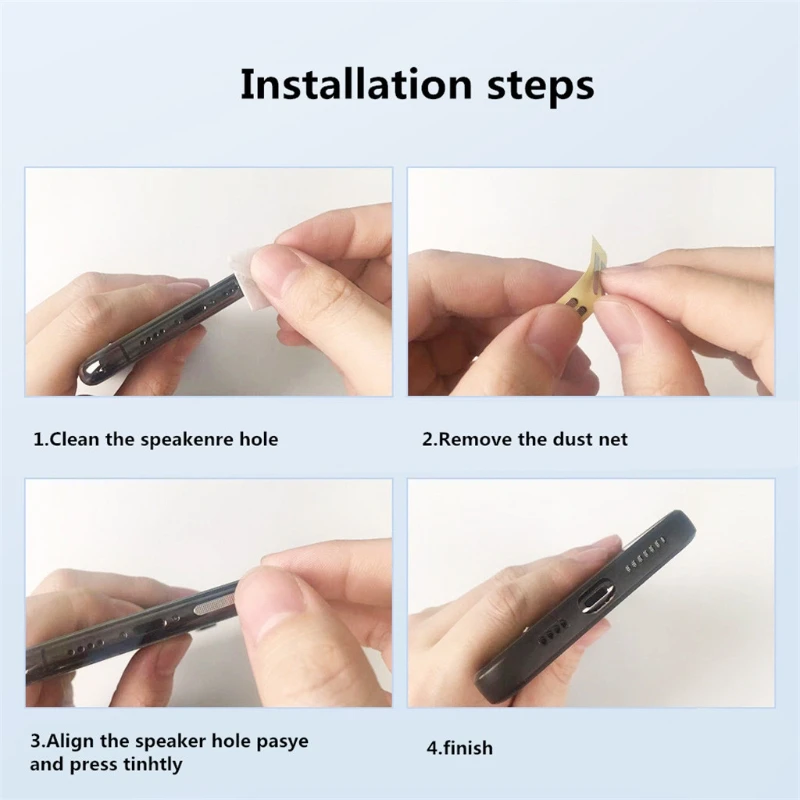 Installation steps

1.Clean the speakenre hole

2.Remove the dust net

3.Align the speaker hole pasye and press tinhtly

4.finish