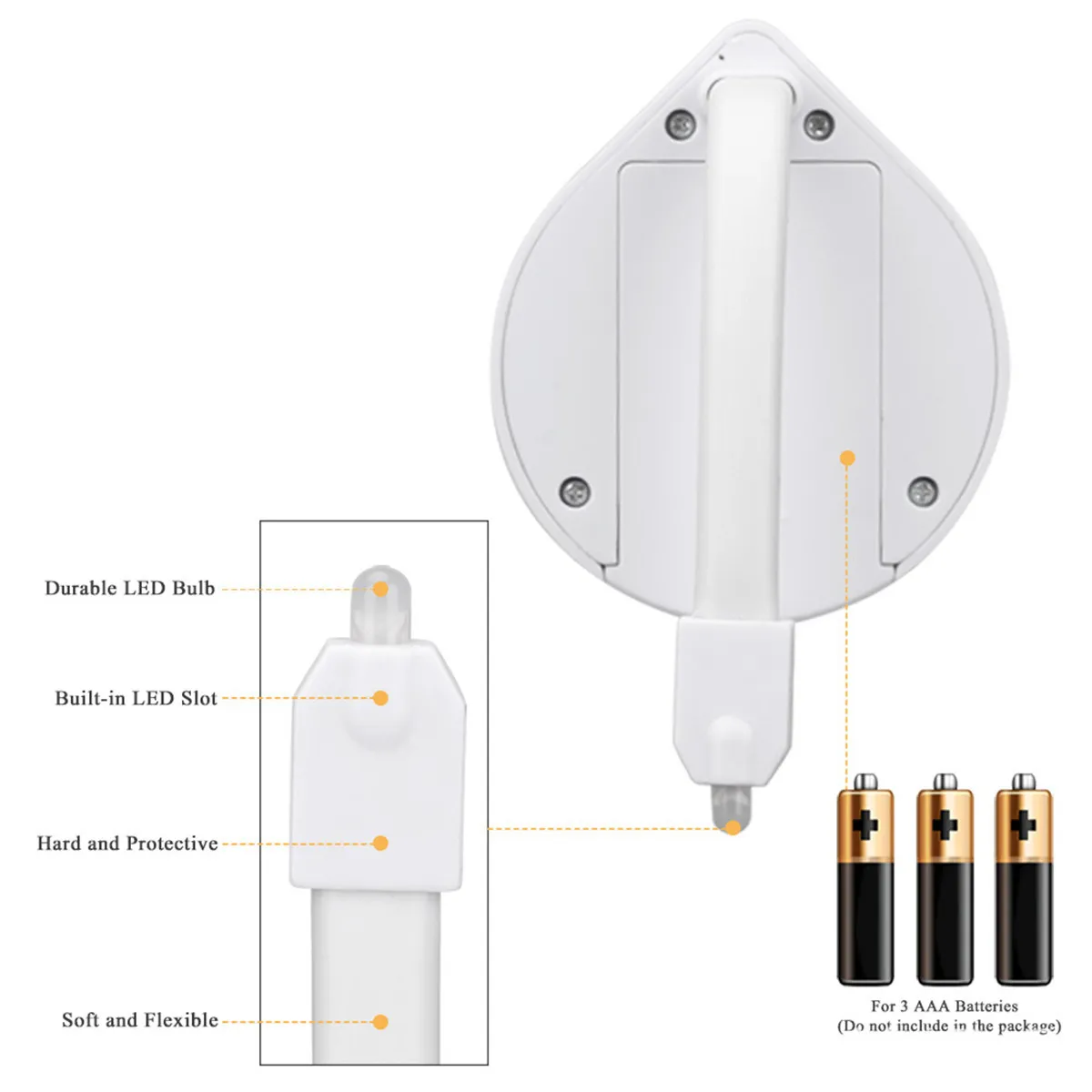 Durable LED Bulb

Built-in LED Slot

Hard and Protective

Soft and Flexible

For 3 AAA Batteries
(Do not include in the package)