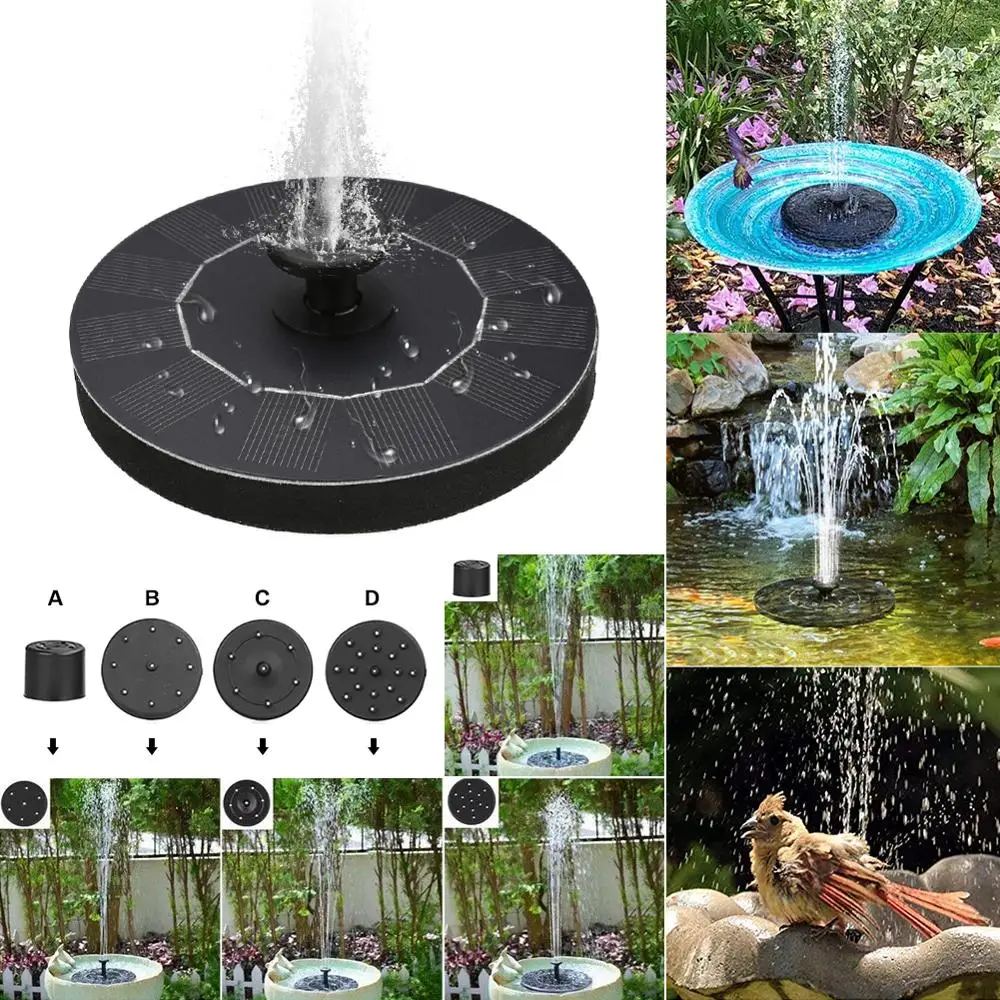 A
B
C
D