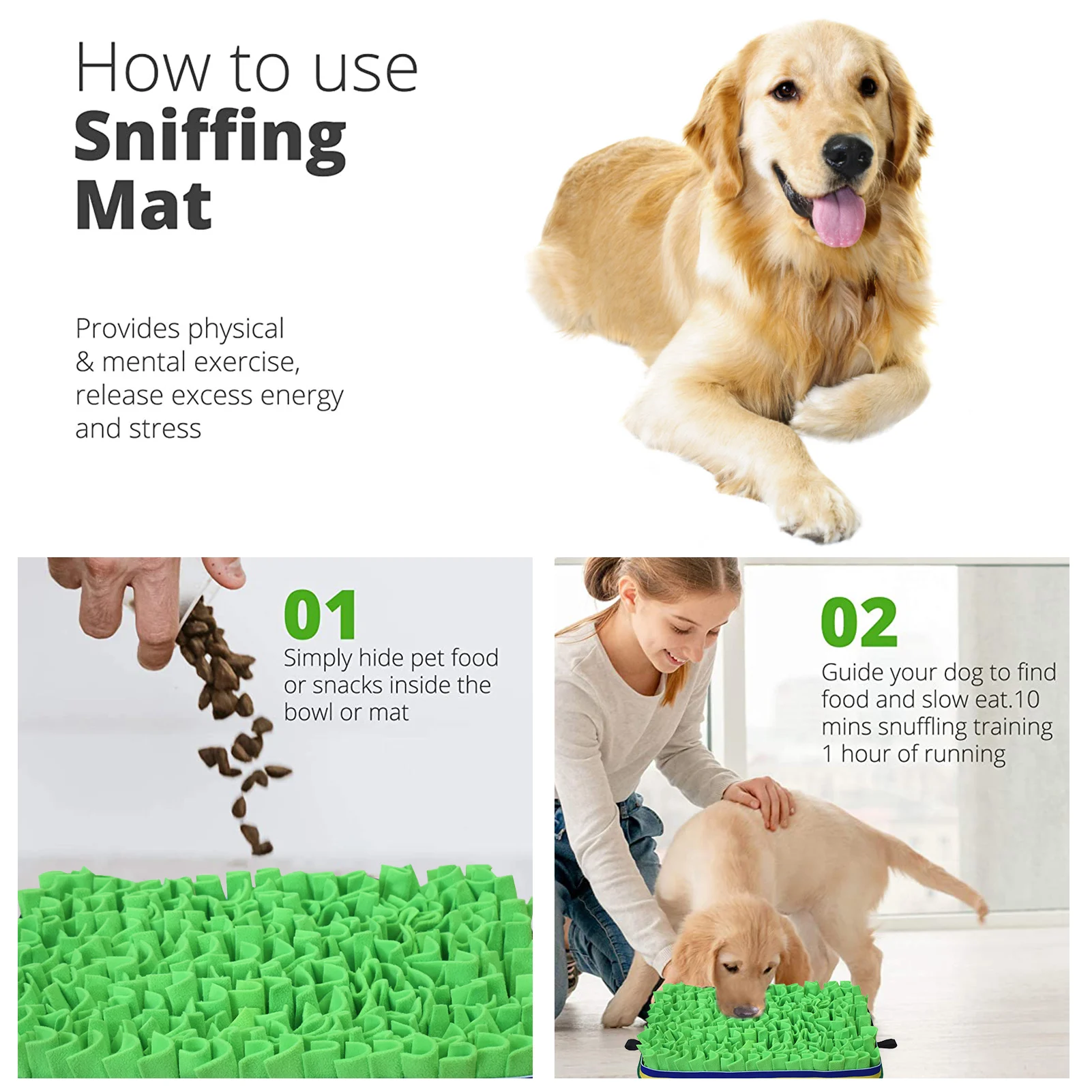 How to use
Sniffing
Mat

Provides physical & mental exercise, release excess energy and stress

01
Simply hide pet food or snacks inside the bowl or mat

02
Guide your dog to find food and slow eat.10 mins snuffling training 1 hour of running